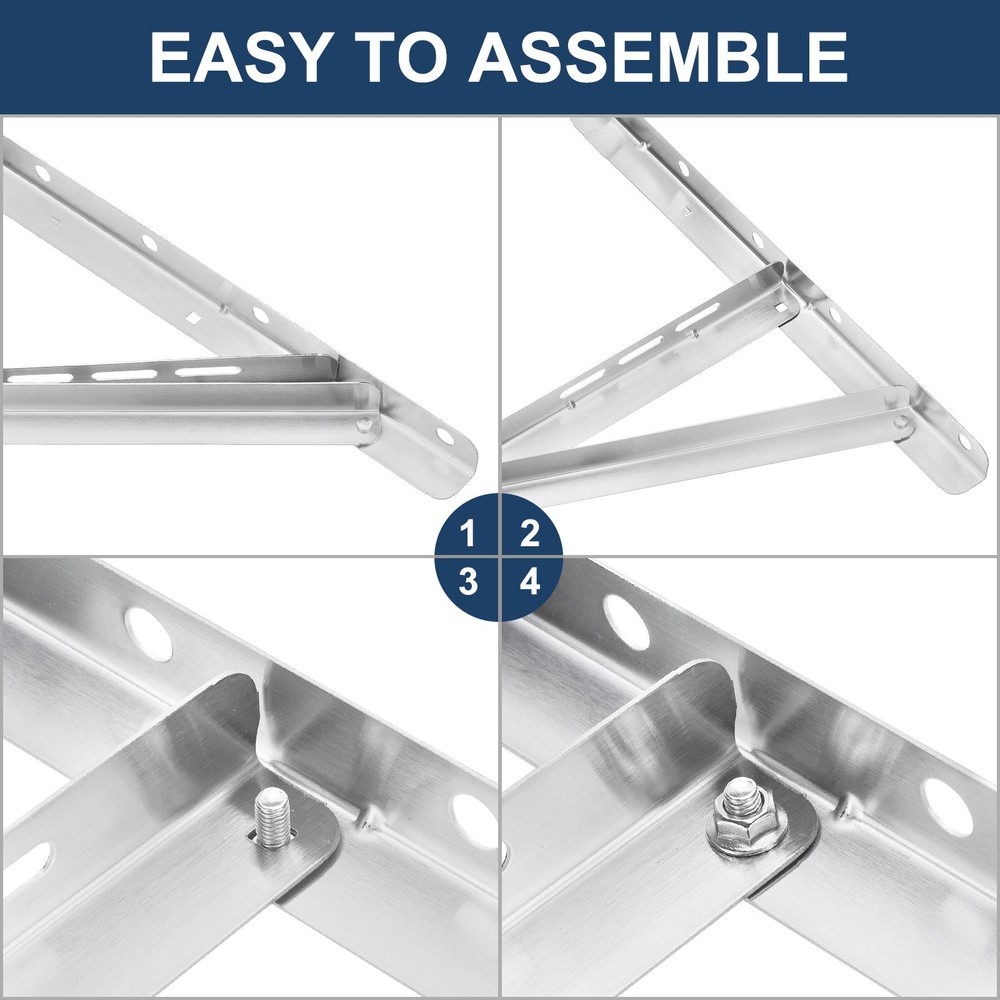 EASY TO ASSEMBLE

1 2
3 4