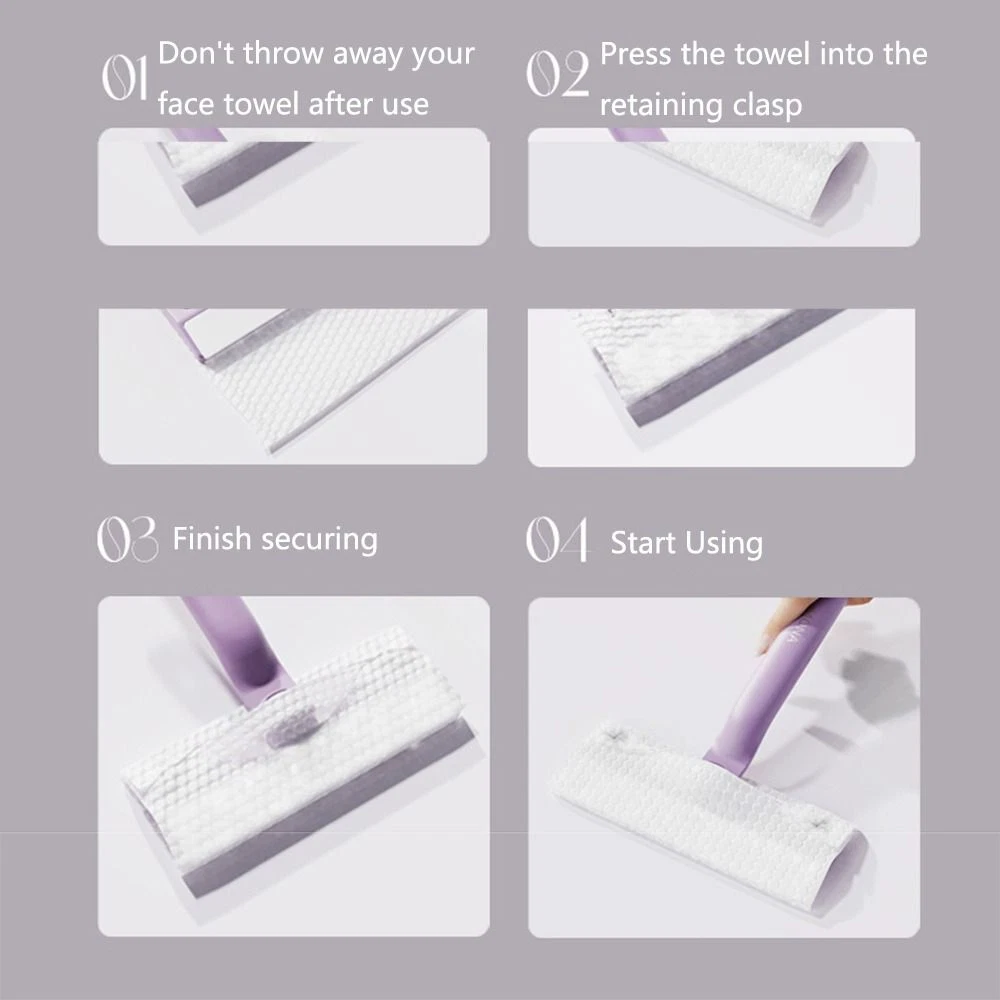 01 Don't throw away your face towel after use

02 Press the towel into the retaining clasp

03 Finish securing

04 Start Using