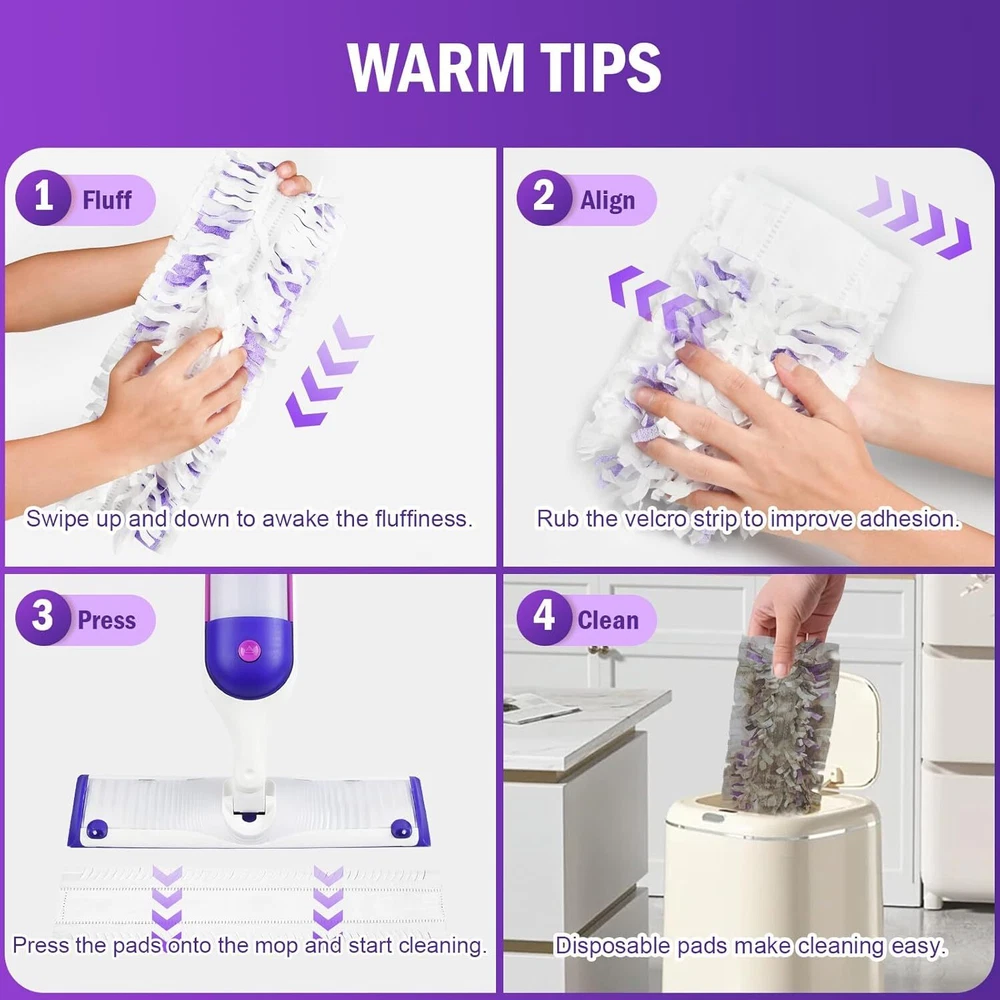 WARM TIPS

1 Fluff

Swipe up and down to awake the fluffiness.

2 Align

Rub the velcro strip to improve adhesion.

3 Press

Press the pads onto the mop and start cleaning.

4 Clean

Disposable pads make cleaning easy.