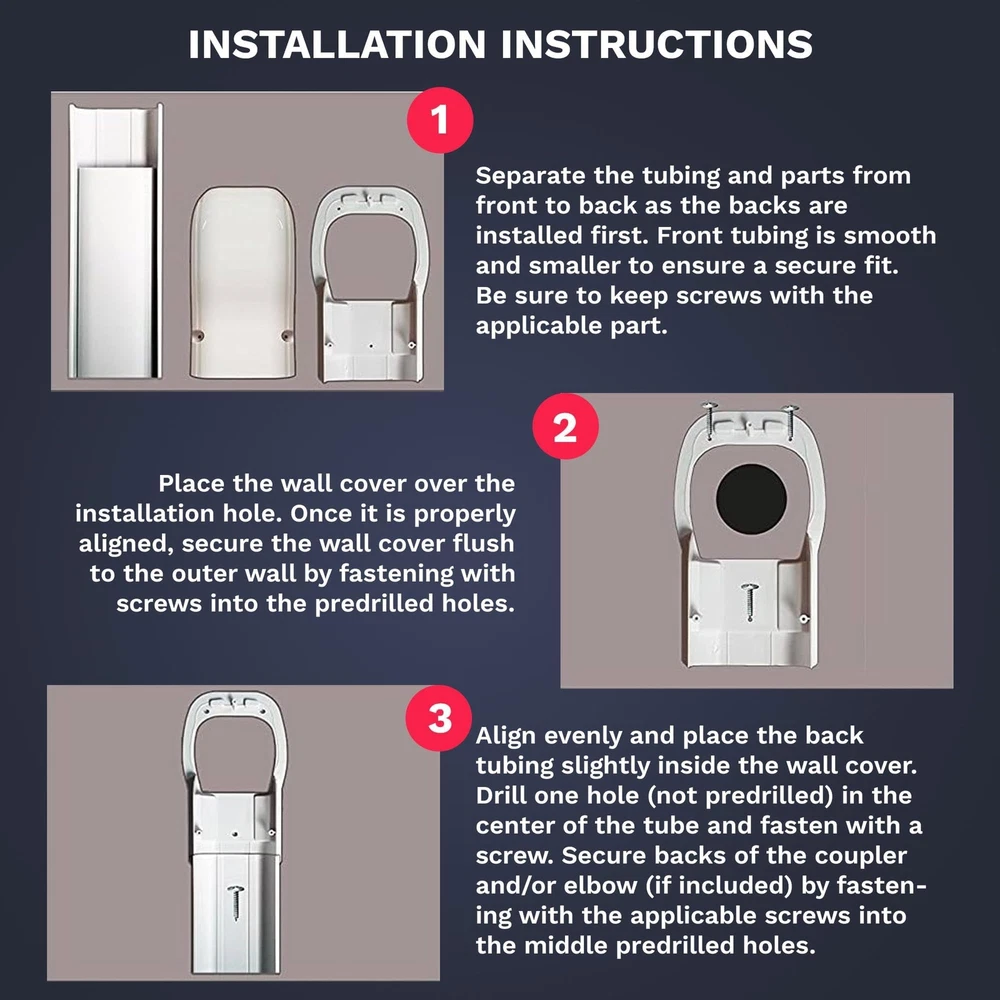 INSTALLATION INSTRUCTIONS

1

Separate the tubing and parts from front to back as the backs are installed first. Front tubing is smooth and smaller to ensure a secure fit. Be sure to keep screws with the applicable part.

2

Place the wall cover over the installation hole. Once it is properly aligned, secure the wall cover flush to the outer wall by fastening with screws into the predrilled holes.

3

Align evenly and place the back tubing slightly inside the wall cover. Drill one hole (not predrilled) in the center of the tube and fasten with a screw. Secure backs of the coupler and/or elbow (if included) by fastening with the applicable screws into the middle predrilled holes.