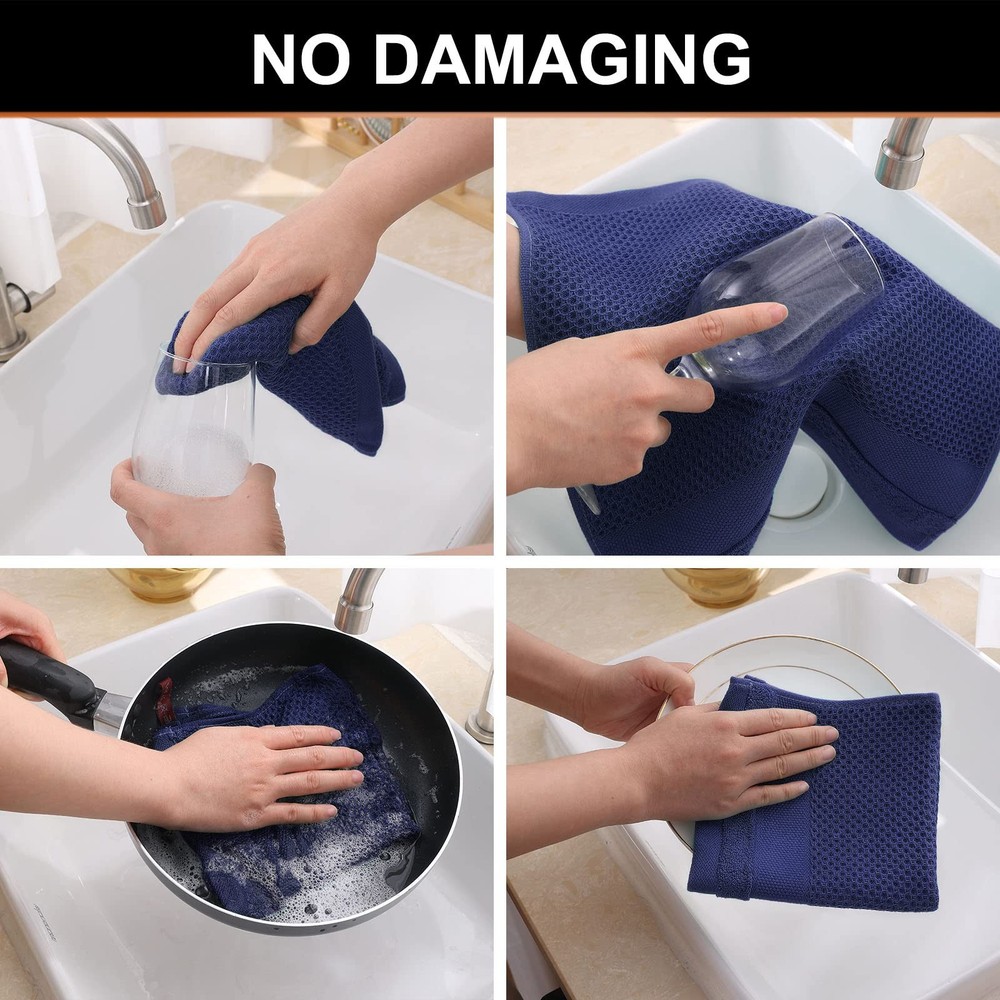 NO DAMAGING