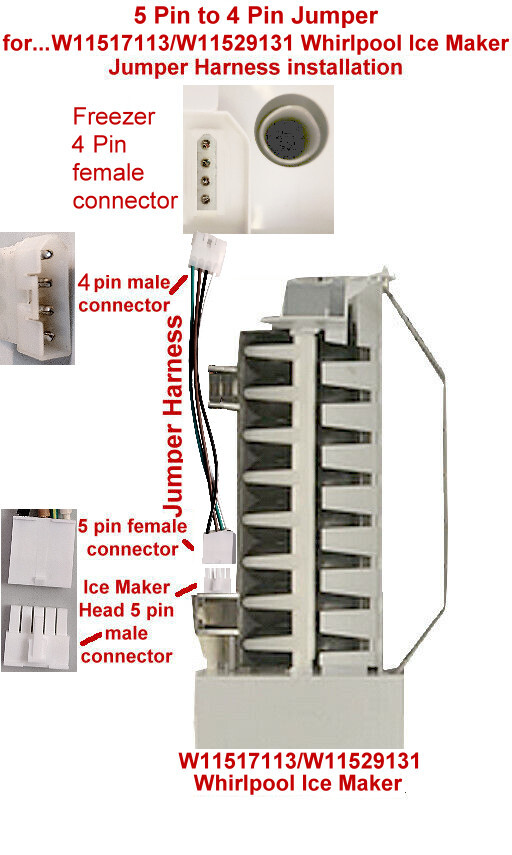 5 Pin to 4 Pin Jumper
for...W11517113/W11529131 Whirlpool Ice Maker
Jumper Harness installation

Freezer
4 Pin
female
connector

4 pin male
connector

Jumper Harness

5 pin female
connector

Ice Maker
Head 5 pin
male
connector

W11517113/W11529131
Whirlpool Ice Maker