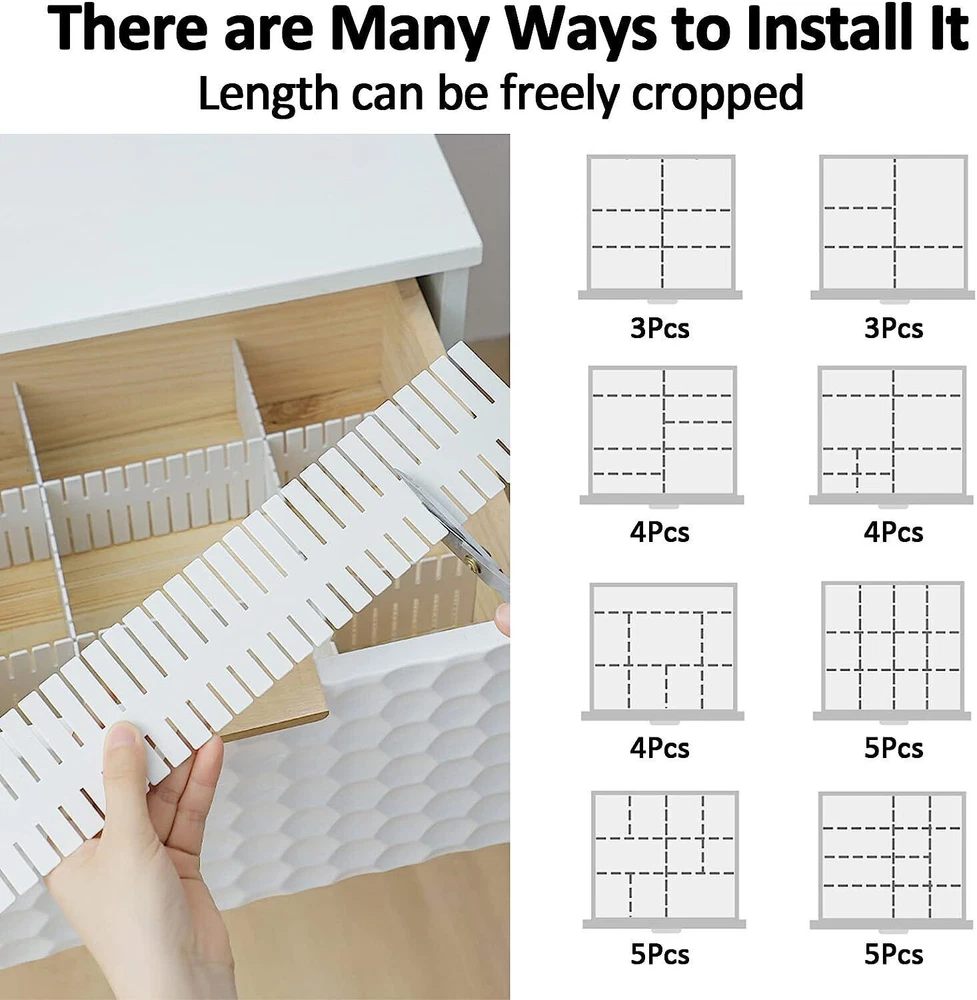 There are Many Ways to Install It
Length can be freely cropped

3Pcs
3Pcs
4Pcs
4Pcs
4Pcs
5Pcs
5Pcs
5Pcs