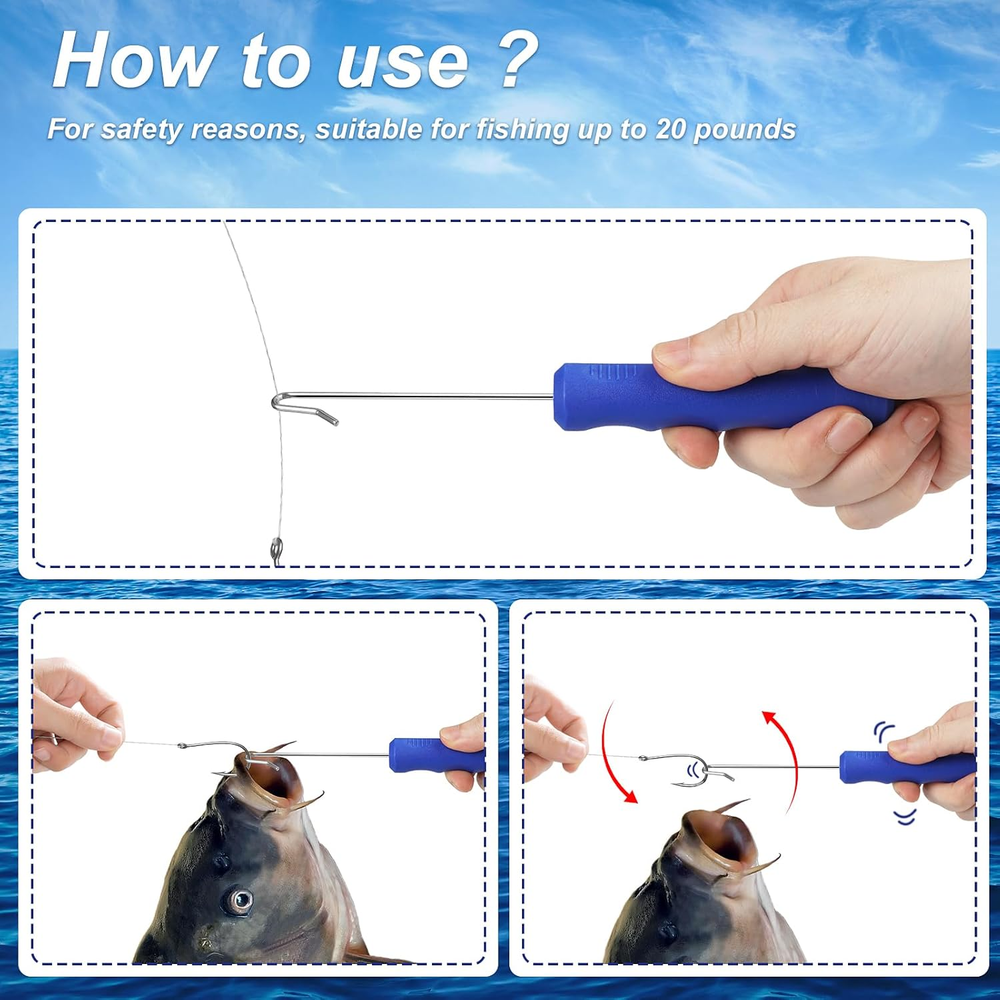 How to use ?

For safety reasons, suitable for fishing up to 20 pounds