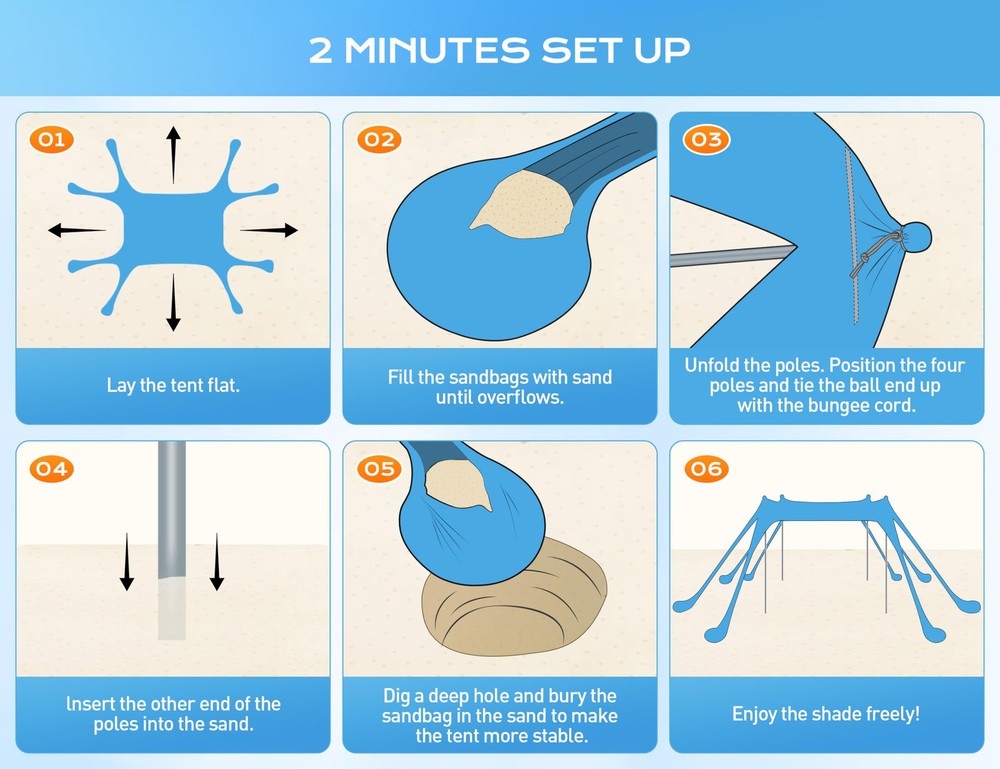 2 MINUTES SET UP

01

Lay the tent flat.

02

Fill the sandbags with sand until overflows.

03

Unfold the poles. Position the four poles and tie the ball end up with the bungee cord.

04

Insert the other end of the poles into the sand.

05

Dig a deep hole and bury the sandbag in the sand to make the tent more stable.

06

Enjoy the shade freely!