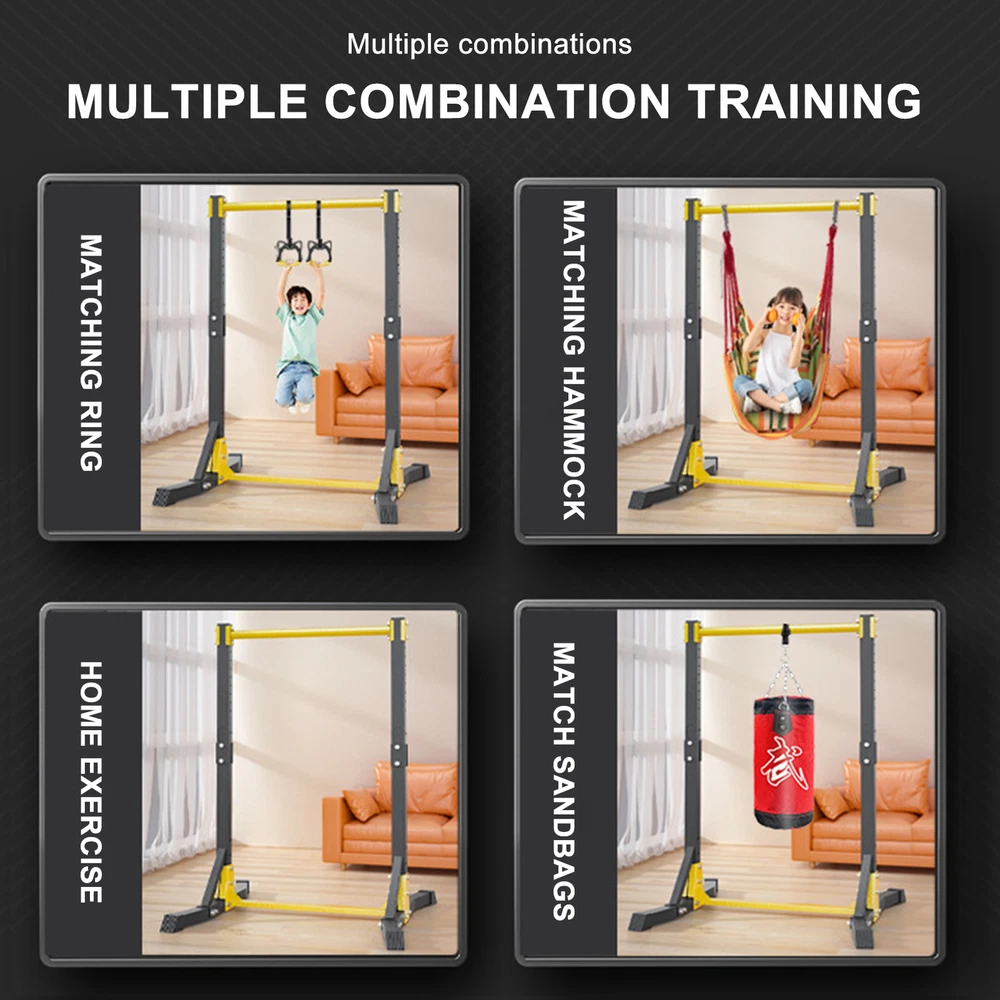 Multiple combinations

MULTIPLE COMBINATION TRAINING

MATCHING RING

MATCHING HAMMOCK

HOME EXERCISE

MATCH SANDBAGS

武