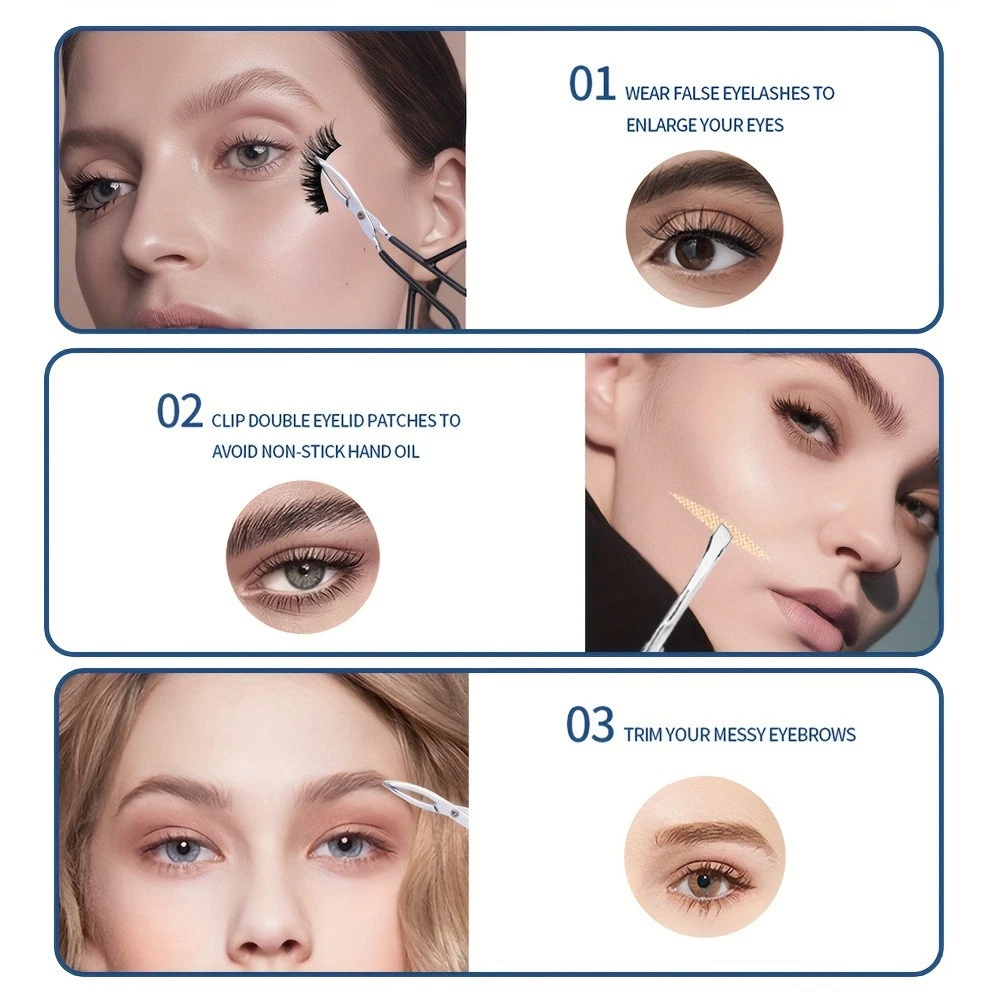 01 WEAR FALSE EYELASHES TO ENLARGE YOUR EYES

02 CLIP DOUBLE EYELID PATCHES TO AVOID NON-STICK HAND OIL

03 TRIM YOUR MESSY EYEBROWS