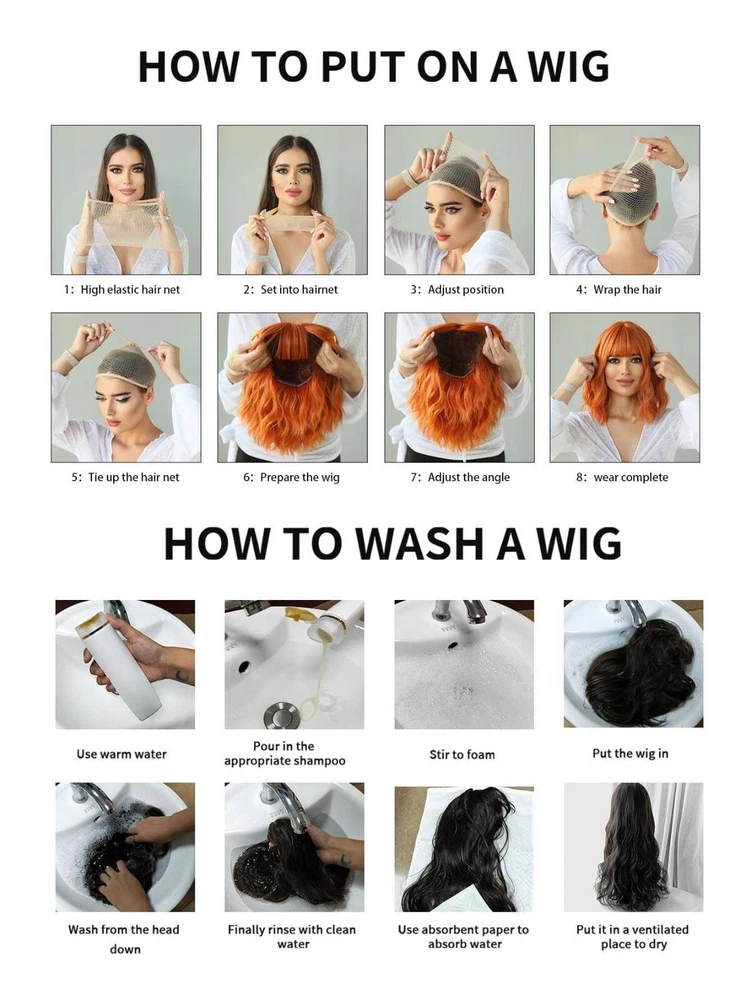 HOW TO PUT ON A WIG

1: High elastic hair net

2: Set into hairnet

3: Adjust position

4: Wrap the hair

5: Tie up the hair net

6: Prepare the wig

7: Adjust the angle

8: wear complete

HOW TO WASH A WIG

Use warm water

Pour in the appropriate shampoo

Stir to foam

Put the wig in

Wash from the head down

Finally rinse with clean water

Use absorbent paper to absorb water

Put it in a ventilated place to dry