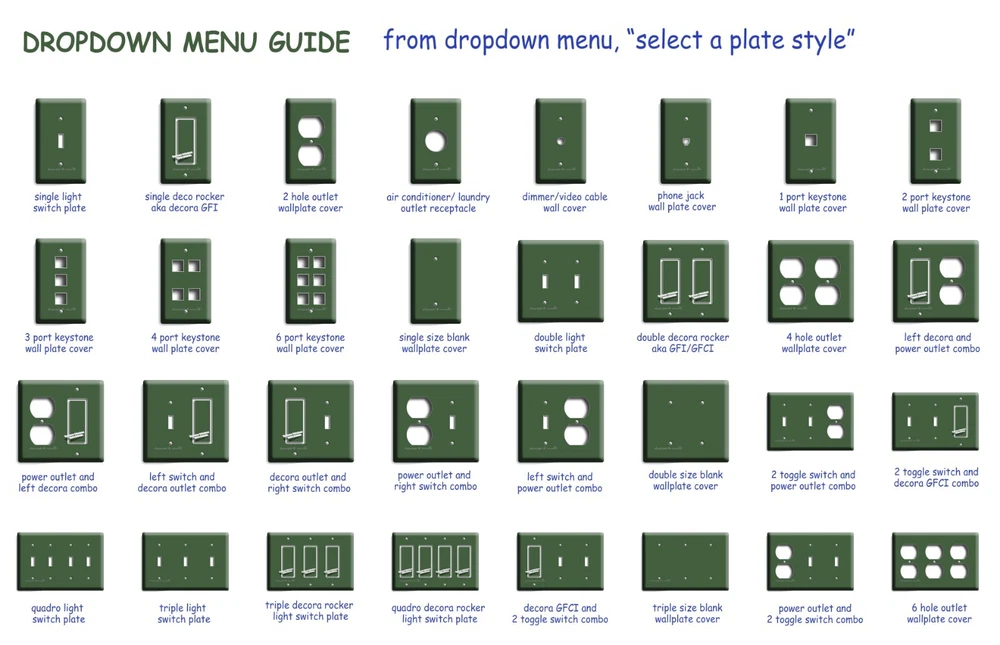 DROPDOWN MENU GUIDE from dropdown menu, "select a plate style"

single light switch plate

single deco rocker aka decora GFI

2 hole outlet wallplate cover

air conditioner/ laundry outlet receptacle

dimmer/video cable wall cover

phone jack wall plate cover

1 port keystone wall plate cover

2 port keystone wall plate cover

3 port keystone wall plate cover

4 port keystone wall plate cover

6 port keystone wall plate cover

single size blank wallplate cover

double light switch plate

double decora rocker aka GFI/GFCI

4 hole outlet wallplate cover

left decora and power outlet combo

power outlet and left decora combo

left switch and decora outlet combo

decora outlet and right switch combo

power outlet and right switch combo

left switch and power outlet combo

double size blank wallplate cover

2 toggle switch and power outlet combo

2 toggle switch and decora GFCI combo

quadro light switch plate

triple light switch plate

triple decora rocker light switch plate

quadro decora rocker light switch plate

decora GFCI and 2 toggle switch combo

triple size blank wallplate cover

power outlet and 2 toggle switch combo

6 hole outlet wallplate cover