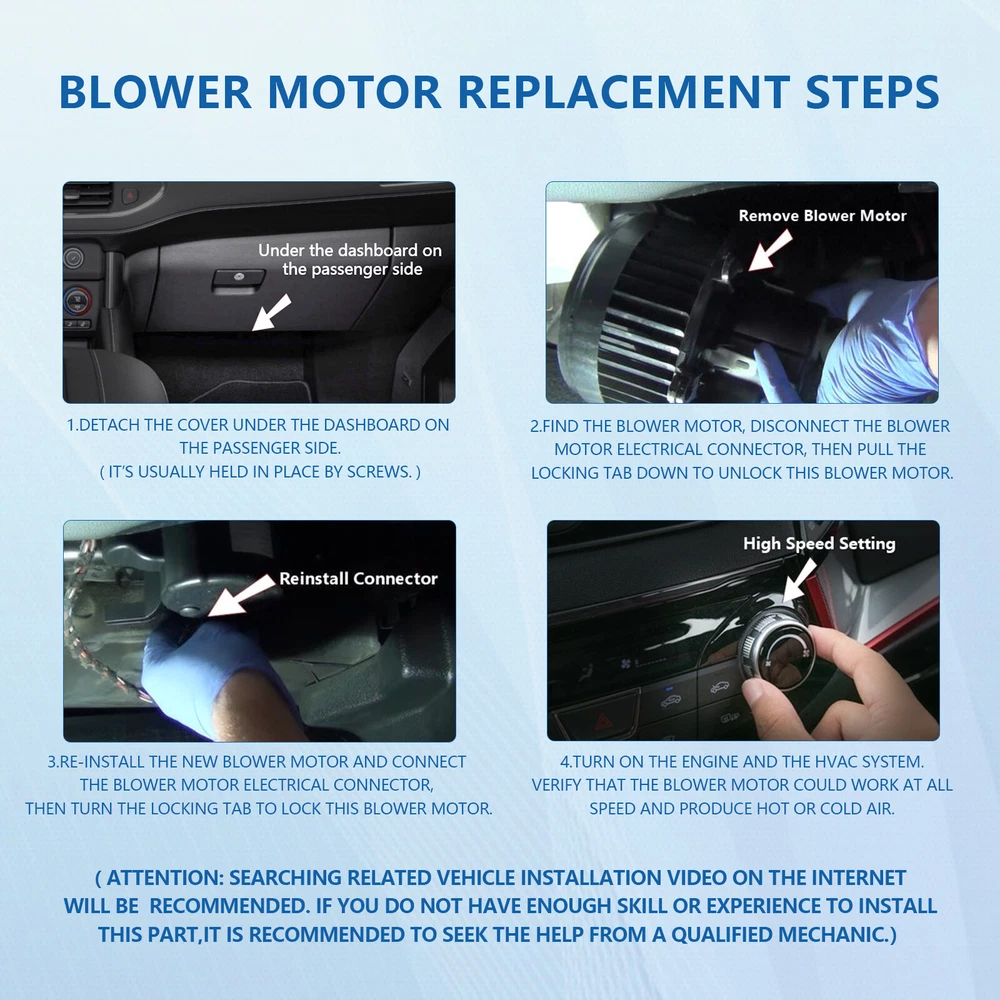 BLOWER MOTOR REPLACEMENT STEPS

Under the dashboard on the passenger side

1.DETACH THE COVER UNDER THE DASHBOARD ON THE PASSENGER SIDE. ( IT'S USUALLY HELD IN PLACE BY SCREWS. )

Remove Blower Motor

2.FIND THE BLOWER MOTOR, DISCONNECT THE BLOWER MOTOR ELECTRICAL CONNECTOR, THEN PULL THE LOCKING TAB DOWN TO UNLOCK THIS BLOWER MOTOR.

Reinstall Connector

3.RE-INSTALL THE NEW BLOWER MOTOR AND CONNECT THE BLOWER MOTOR ELECTRICAL CONNECTOR, THEN TURN THE LOCKING TAB TO LOCK THIS BLOWER MOTOR.

High Speed Setting

4.TURN ON THE ENGINE AND THE HVAC SYSTEM. VERIFY THAT THE BLOWER MOTOR COULD WORK AT ALL SPEED AND PRODUCE HOT OR COLD AIR.

( ATTENTION: SEARCHING RELATED VEHICLE INSTALLATION VIDEO ON THE INTERNET WILL BE RECOMMENDED. IF YOU DO NOT HAVE ENOUGH SKILL OR EXPERIENCE TO INSTALL THIS PART,IT IS RECOMMENDED TO SEEK THE HELP FROM A QUALIFIED MECHANIC.)