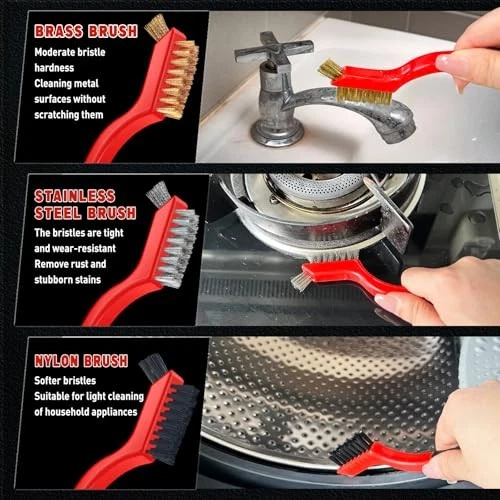 BRASS BRUSH
Moderate bristle hardness
Cleaning metal surfaces without scratching them

STAINLESS STEEL BRUSH
The bristles are tight and wear-resistant
Remove rust and stubborn stains

NYLON BRUSH
Softer bristles
Suitable for light cleaning of household appliances