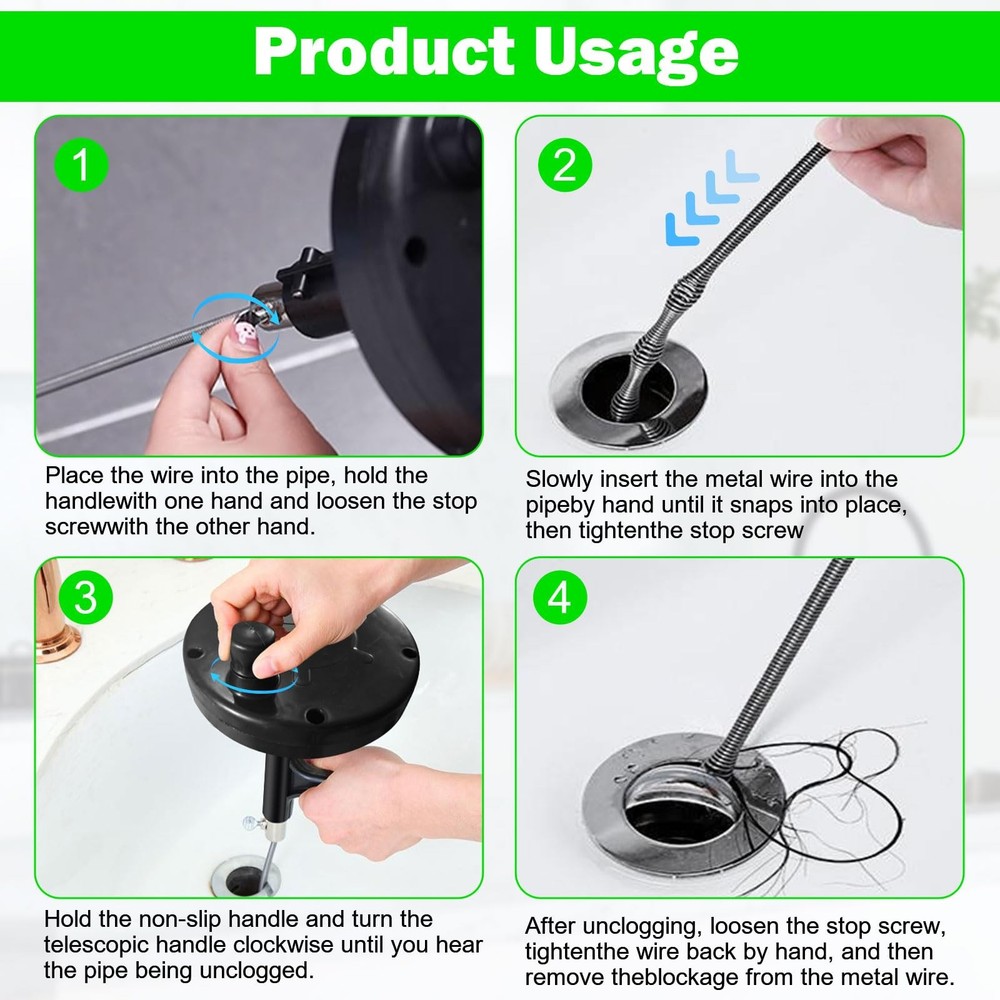 Product Usage

1

Place the wire into the pipe, hold the handlewith one hand and loosen the stop screwwith the other hand.

2

Slowly insert the metal wire into the pipeby hand until it snaps into place, then tightenthe stop screw

3

Hold the non-slip handle and turn the telescopic handle clockwise until you hear the pipe being unclogged.

4

After unclogging, loosen the stop screw, tightenthe wire back by hand, and then remove theblockage from the metal wire.