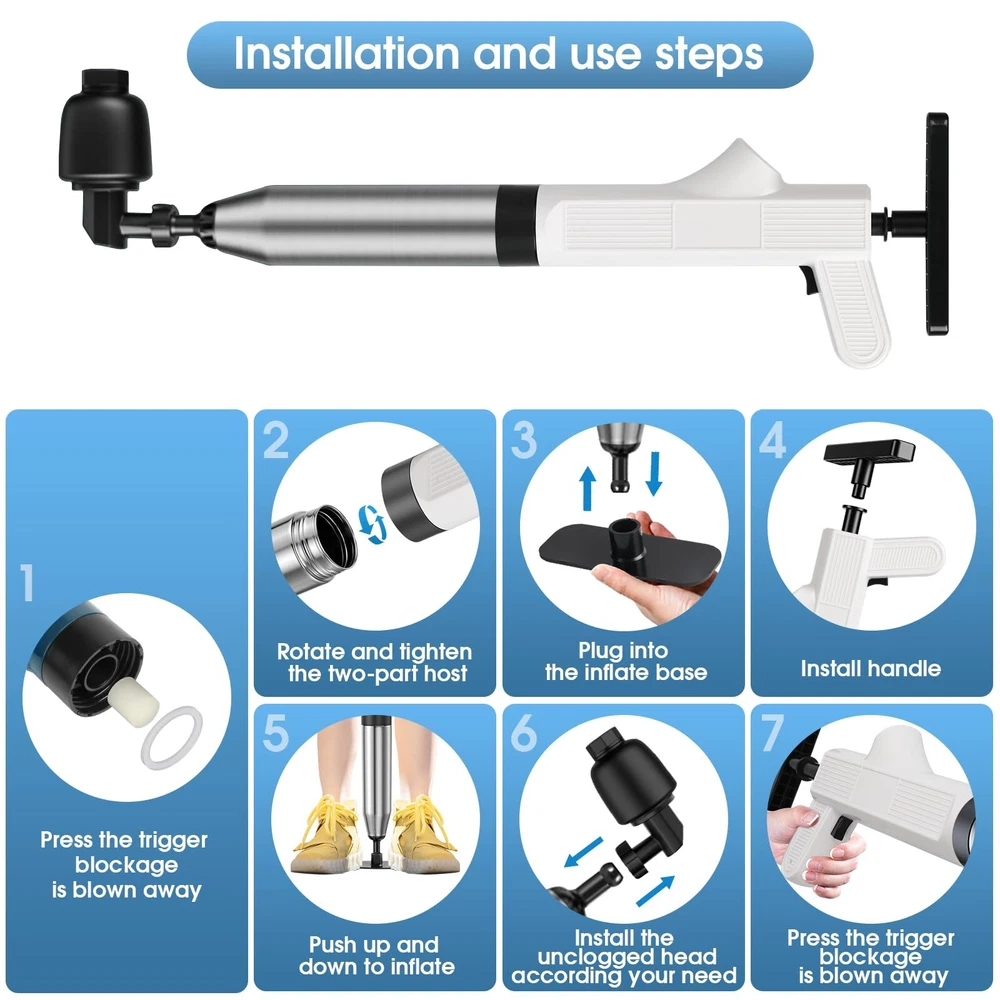 Installation and use steps

1

Press the trigger blockage is blown away

2

Rotate and tighten the two-part host

3

Plug into the inflate base

4

Install handle

5

Push up and down to inflate

6

Install the unclogged head according your need

7

Press the trigger blockage is blown away