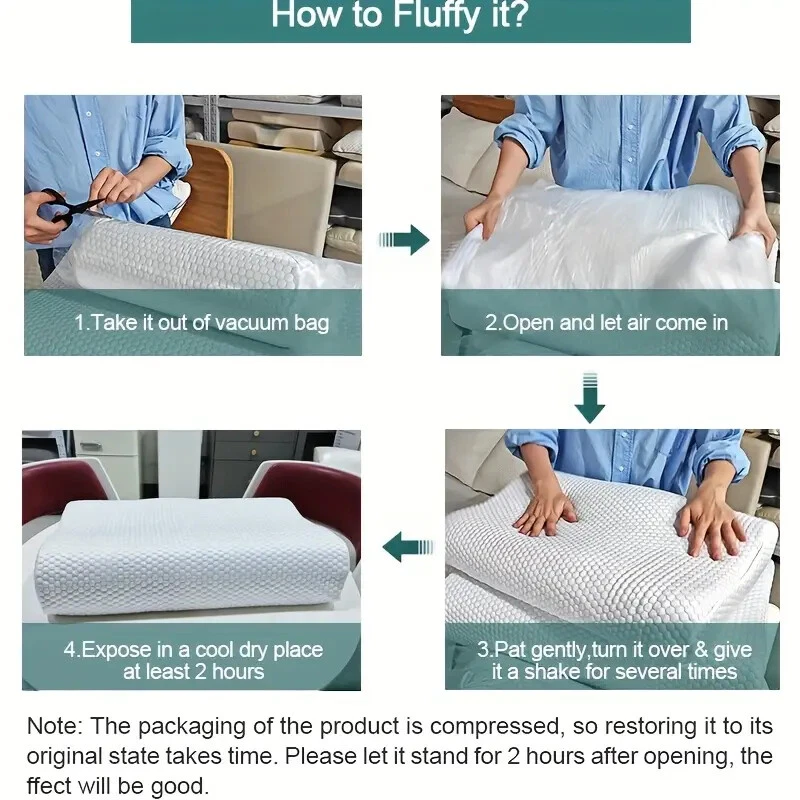 How to Fluffy it?

1.Take it out of vacuum bag

2.Open and let air come in

3.Pat gently,turn it over & give it a shake for several times

4.Expose in a cool dry place at least 2 hours

Note: The packaging of the product is compressed, so restoring it to its original state takes time. Please let it stand for 2 hours after opening, the ffect will be good.