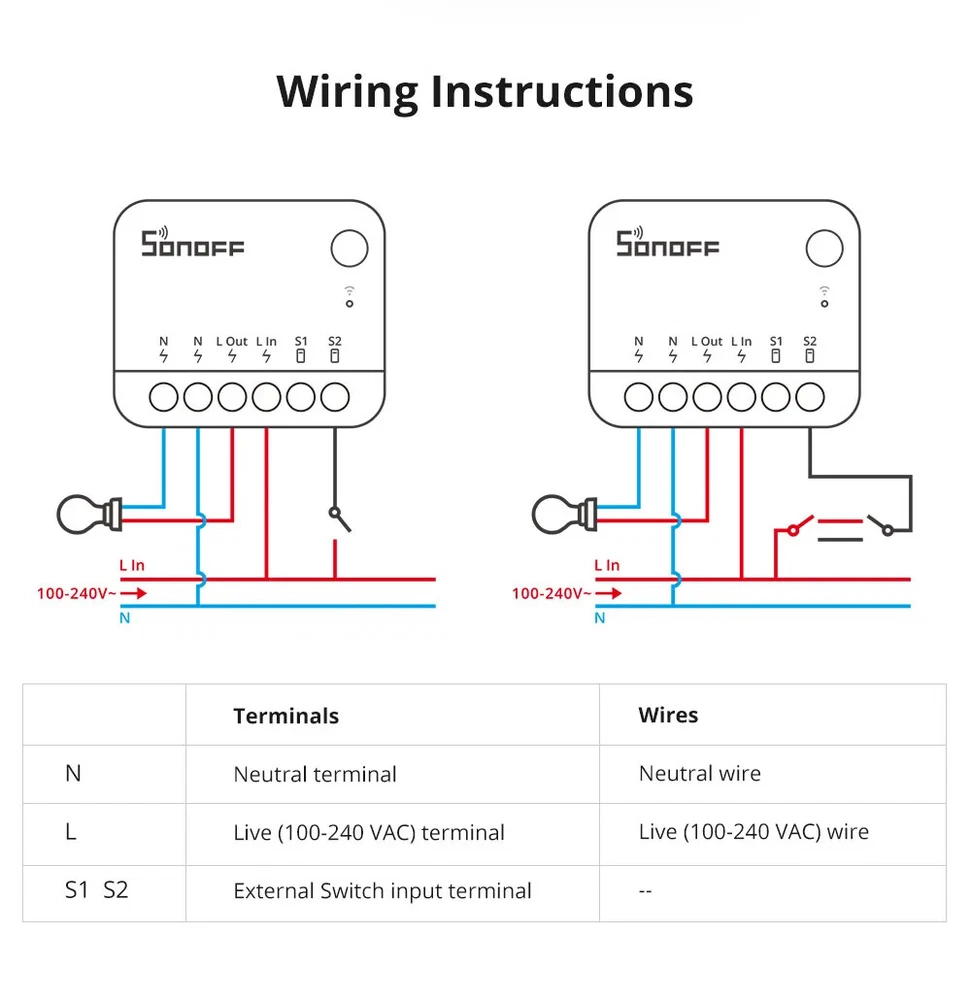 Wiring Instructions

SONOFF

N N L Out L In S1 S2

L In
100-240V~
N

SONOFF

N N L Out L In S1 S2

L In
100-240V~
N

| | Terminals | Wires |
|---|---|---|
| N | Neutral terminal | Neutral wire |
| L | Live (100-240 VAC) terminal | Live (100-240 VAC) wire |
| S1 S2 | External Switch input terminal | -- |