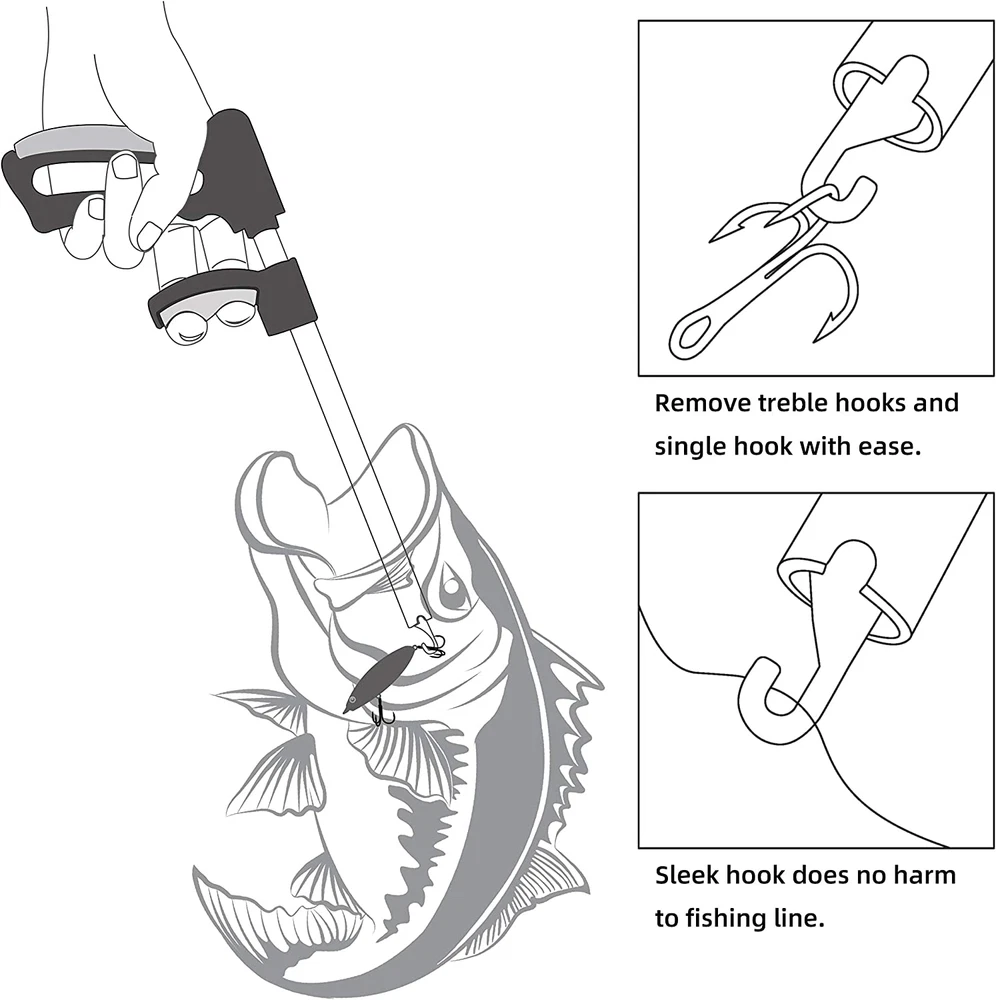 Remove treble hooks and single hook with ease.

Sleek hook does no harm to fishing line.