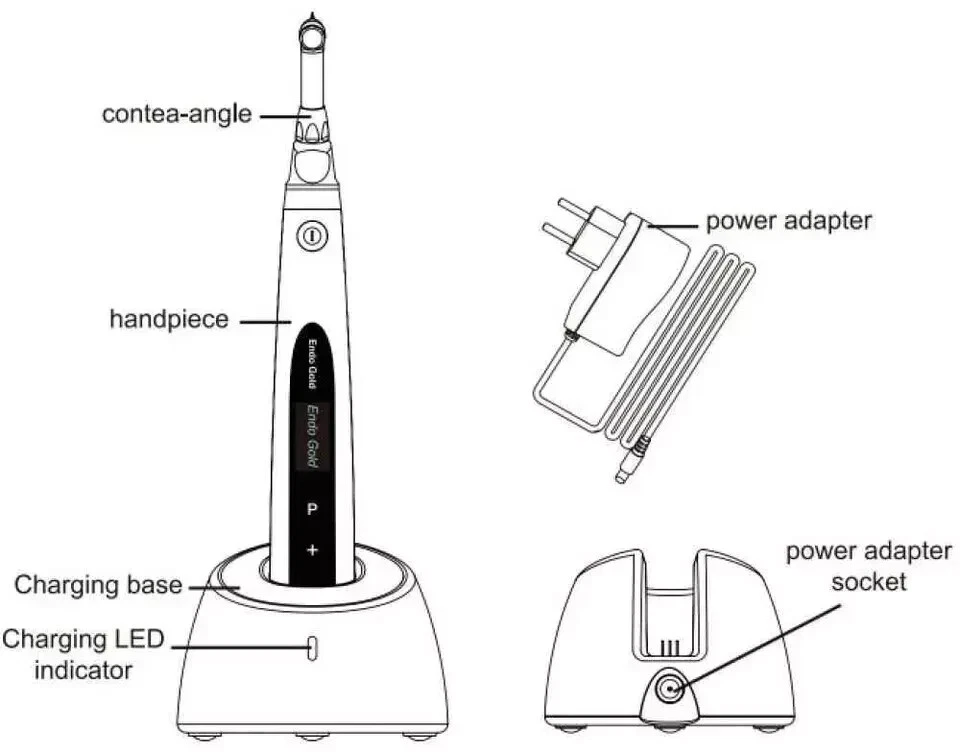 contea-angle

handpiece

Endo Gold

Endo Gold

P

+

Charging base

Charging LED indicator

power adapter

power adapter socket