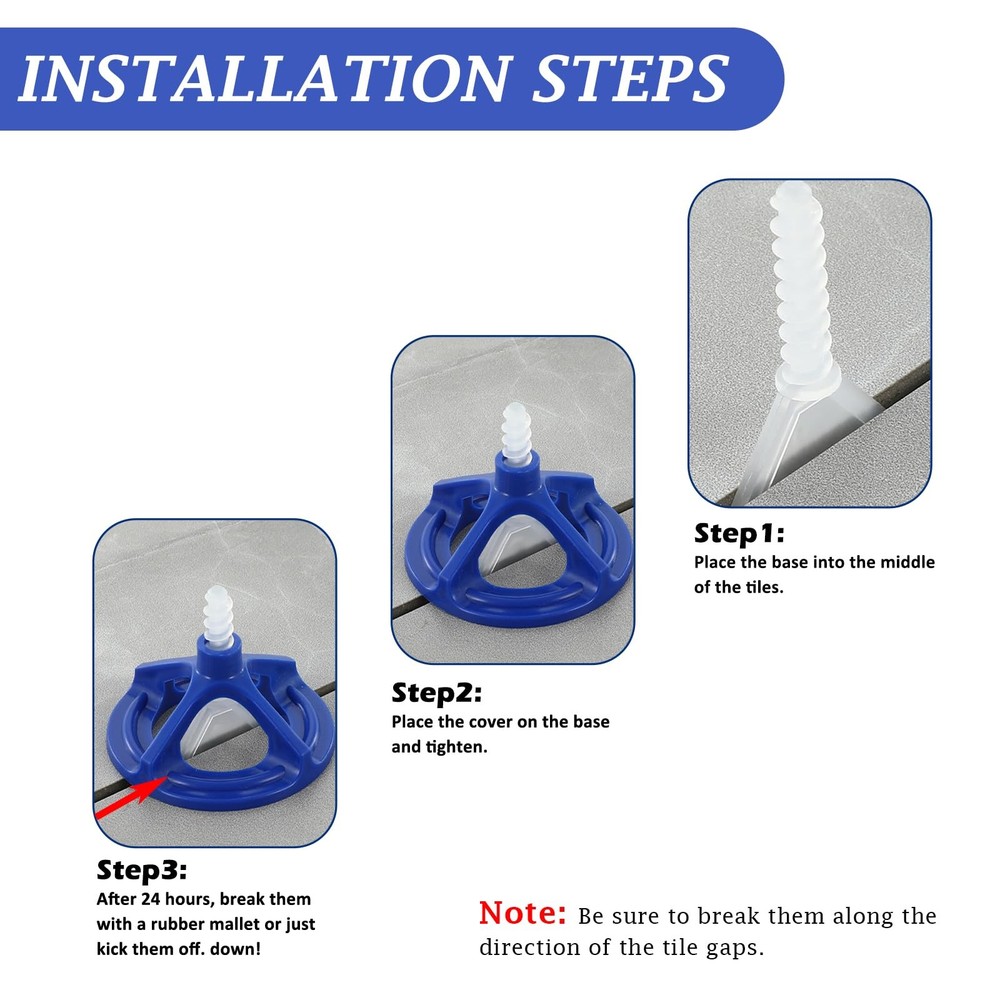 INSTALLATION STEPS

Step1:
Place the base into the middle of the tiles.

Step2:
Place the cover on the base and tighten.

Step3:
After 24 hours, break them with a rubber mallet or just kick them off. down!

Note: Be sure to break them along the direction of the tile gaps.