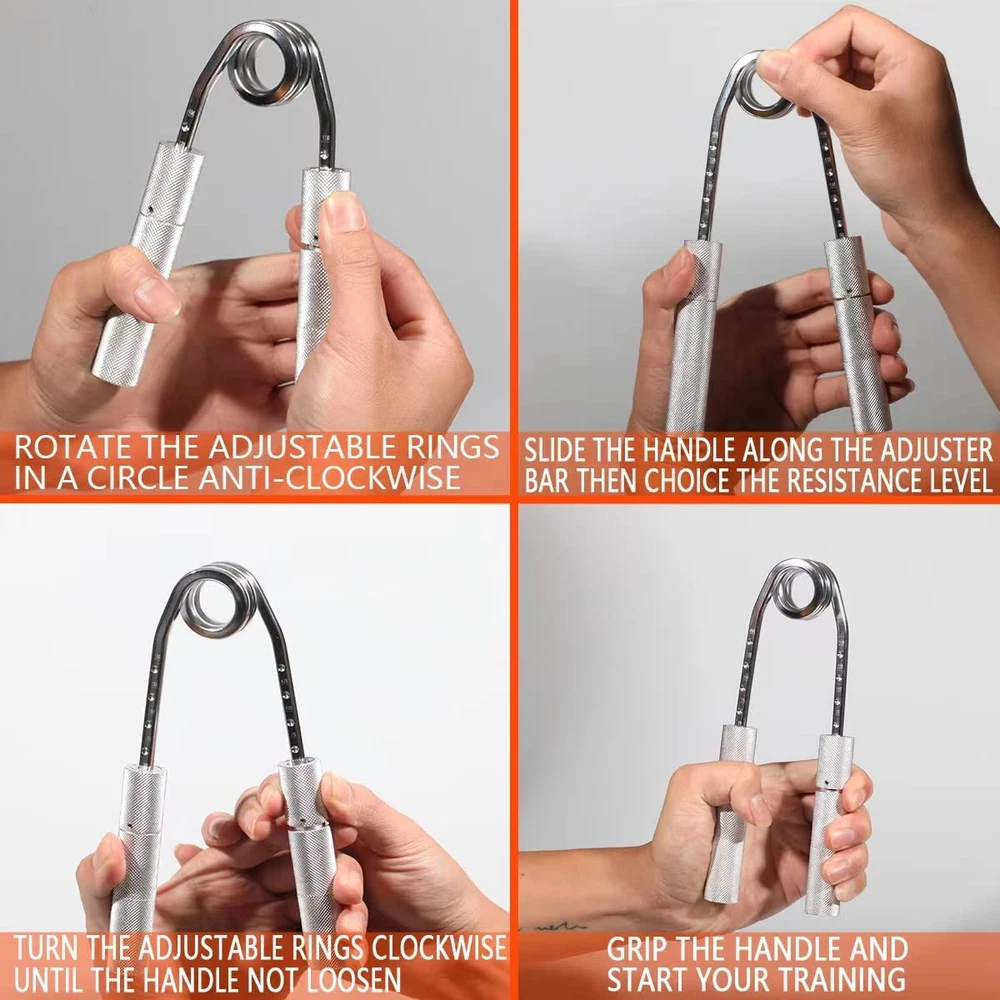 ROTATE THE ADJUSTABLE RINGS IN A CIRCLE ANTI-CLOCKWISE

SLIDE THE HANDLE ALONG THE ADJUSTER BAR THEN CHOICE THE RESISTANCE LEVEL

TURN THE ADJUSTABLE RINGS CLOCKWISE UNTIL THE HANDLE NOT LOOSEN

GRIP THE HANDLE AND START YOUR TRAINING