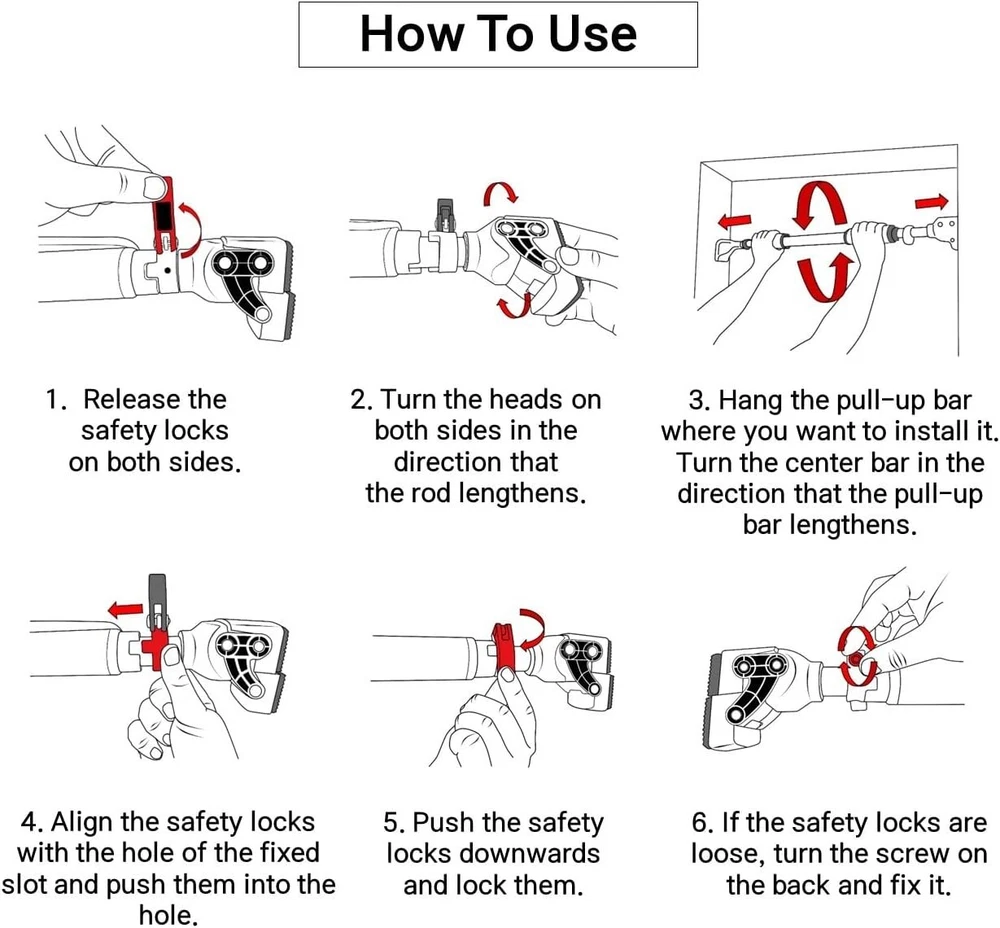 How To Use

1. Release the safety locks on both sides.

2. Turn the heads on both sides in the direction that the rod lengthens.

3. Hang the pull-up bar where you want to install it. Turn the center bar in the direction that the pull-up bar lengthens.

4. Align the safety locks with the hole of the fixed slot and push them into the hole.

5. Push the safety locks downwards and lock them.

6. If the safety locks are loose, turn the screw on the back and fix it.