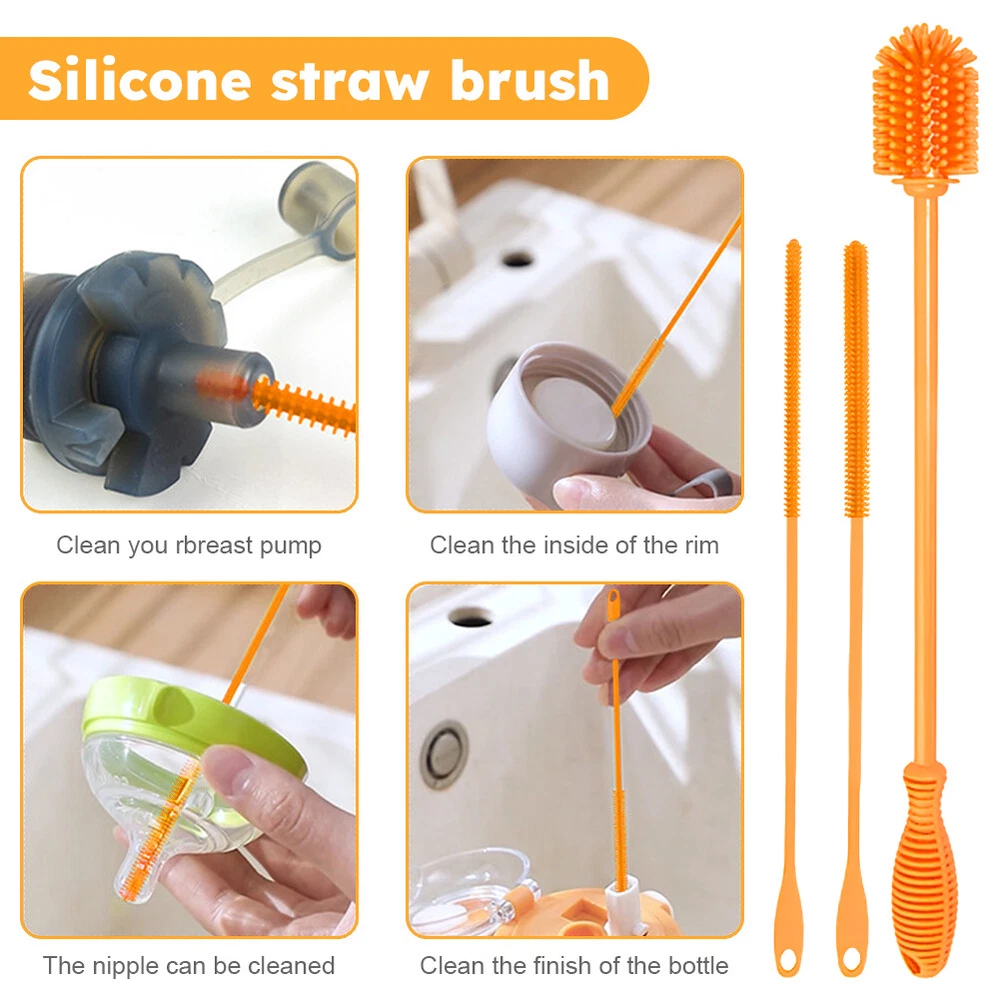 Silicone straw brush

Clean you rbreast pump

Clean the inside of the rim

The nipple can be cleaned

Clean the finish of the bottle