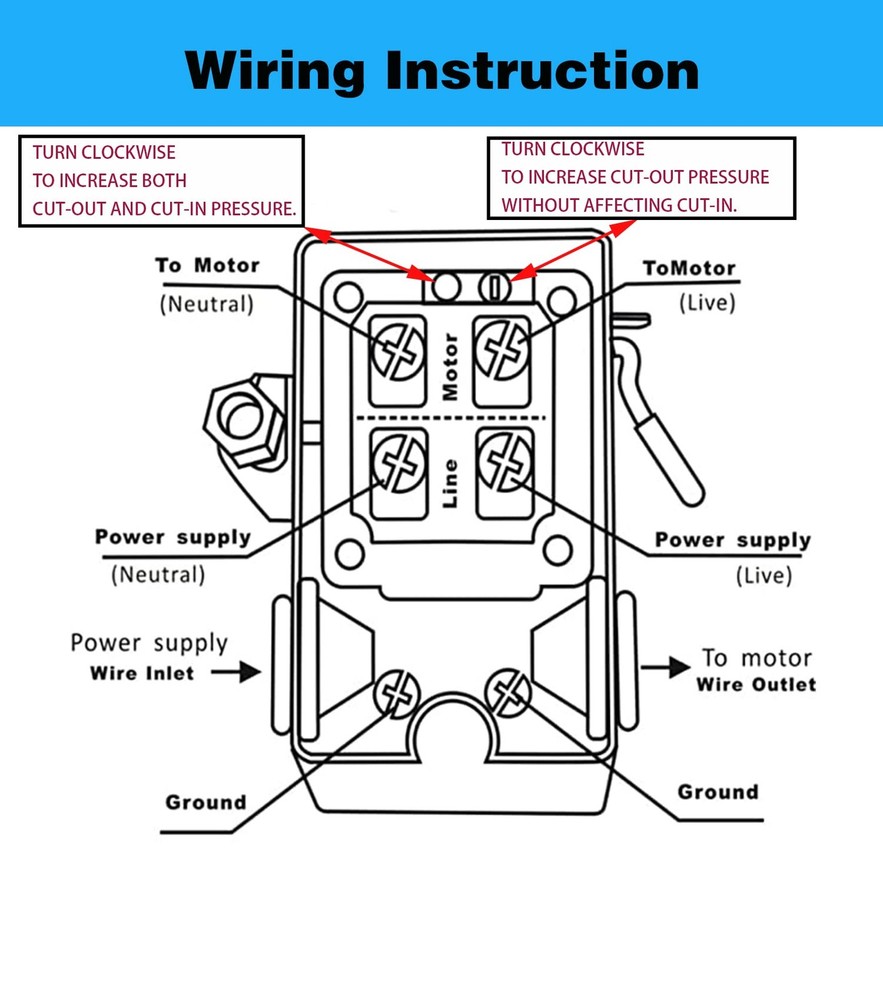 Wiring Instruction

TURN CLOCKWISE
TO INCREASE BOTH
CUT-OUT AND CUT-IN PRESSURE.

TURN CLOCKWISE
TO INCREASE CUT-OUT PRESSURE
WITHOUT AFFECTING CUT-IN.

To Motor
(Neutral)

ToMotor
(Live)

Motor

Line

Power supply
(Neutral)

Power supply
(Live)

Power supply
Wire Inlet

To motor
Wire Outlet

Ground

Ground