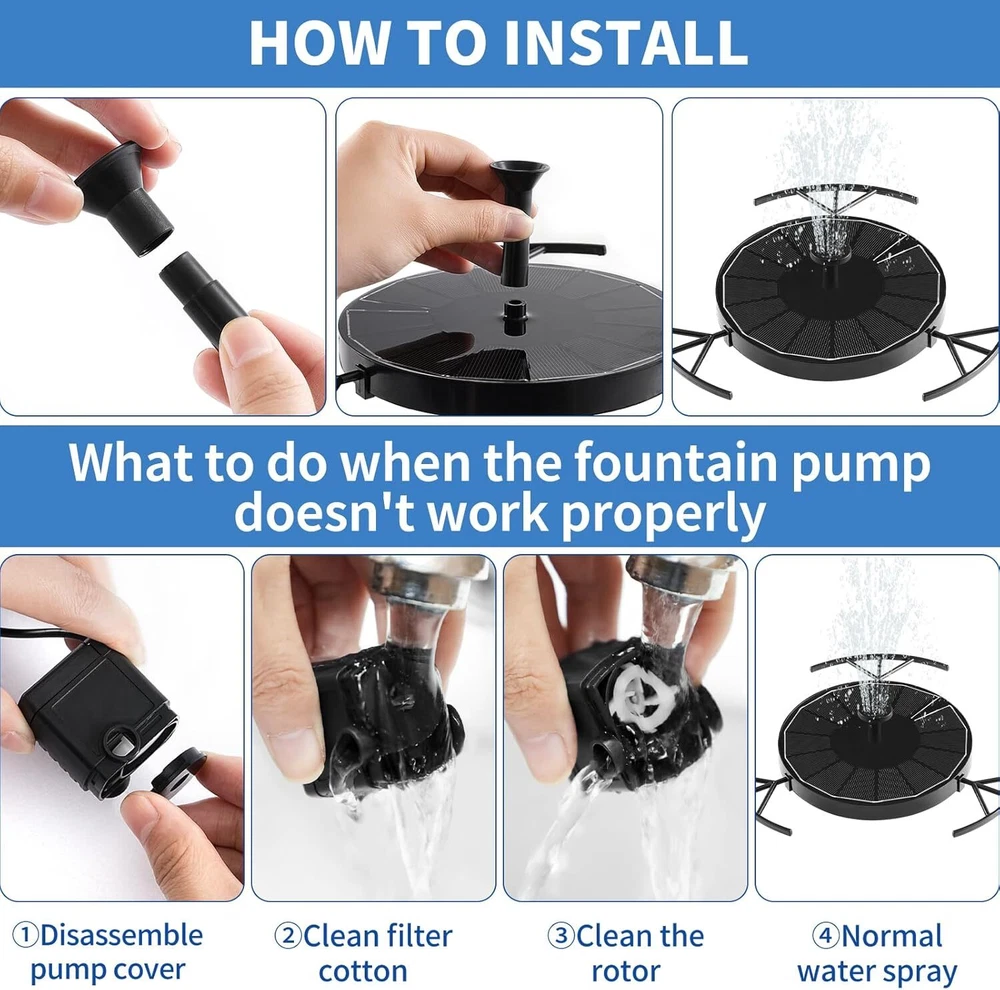 HOW TO INSTALL

What to do when the fountain pump doesn't work properly

①Disassemble pump cover

②Clean filter cotton

③Clean the rotor

④Normal water spray