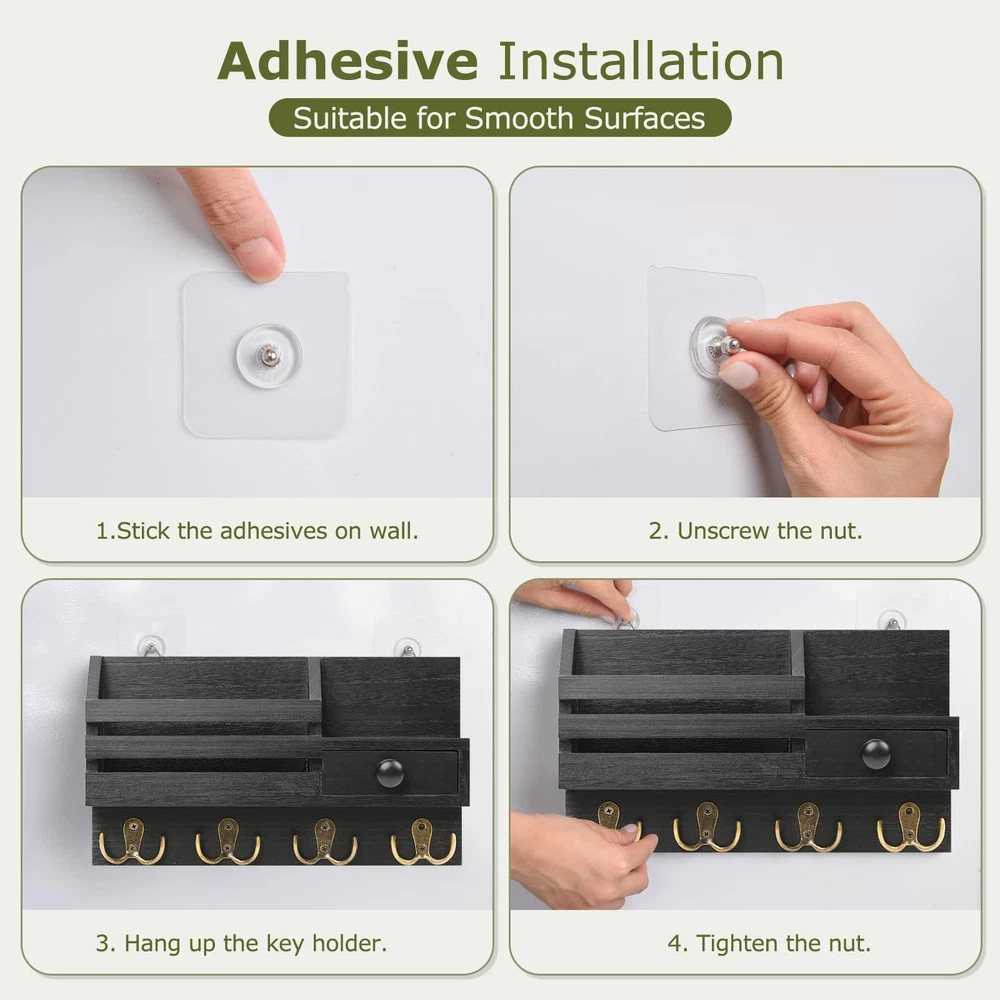 Adhesive Installation

Suitable for Smooth Surfaces

1.Stick the adhesives on wall.

2. Unscrew the nut.

3. Hang up the key holder.

4. Tighten the nut.