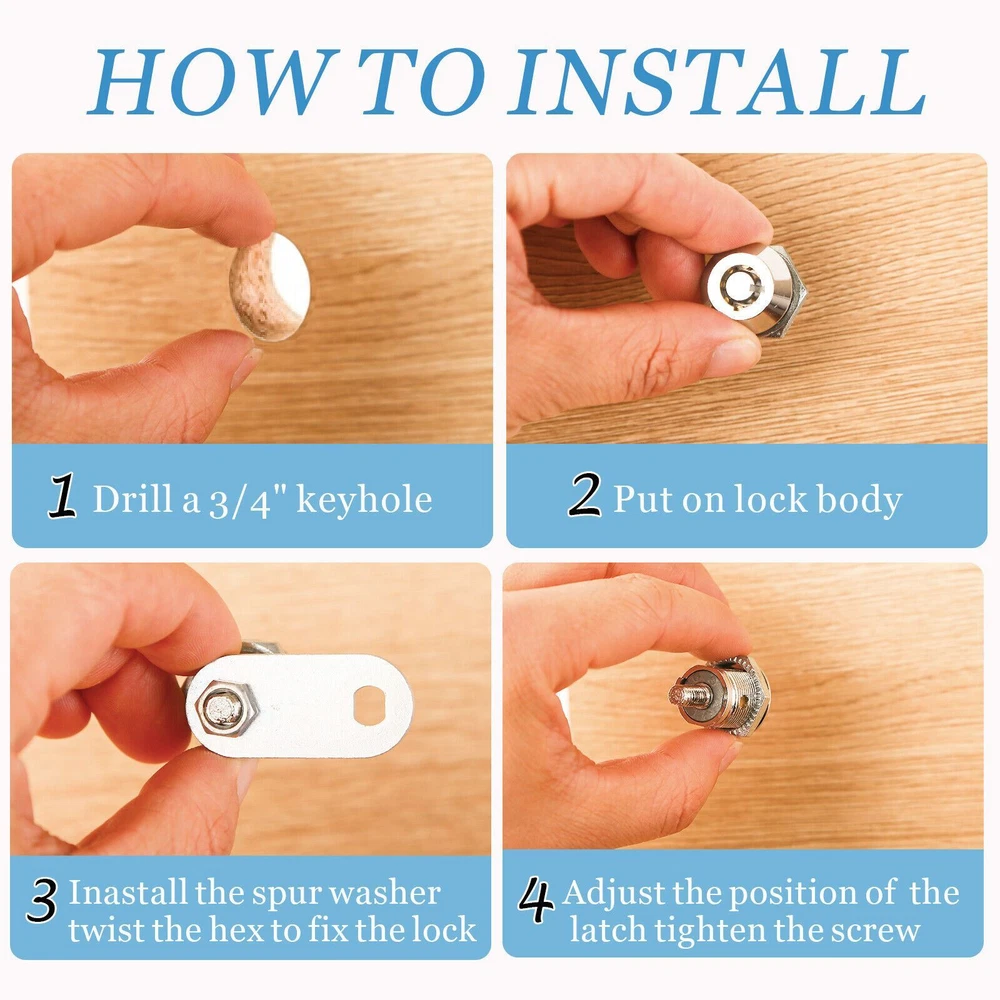 HOW TO INSTALL

1 Drill a 3/4" keyhole

2 Put on lock body

3 Inastall the spur washer twist the hex to fix the lock

4 Adjust the position of the latch tighten the screw