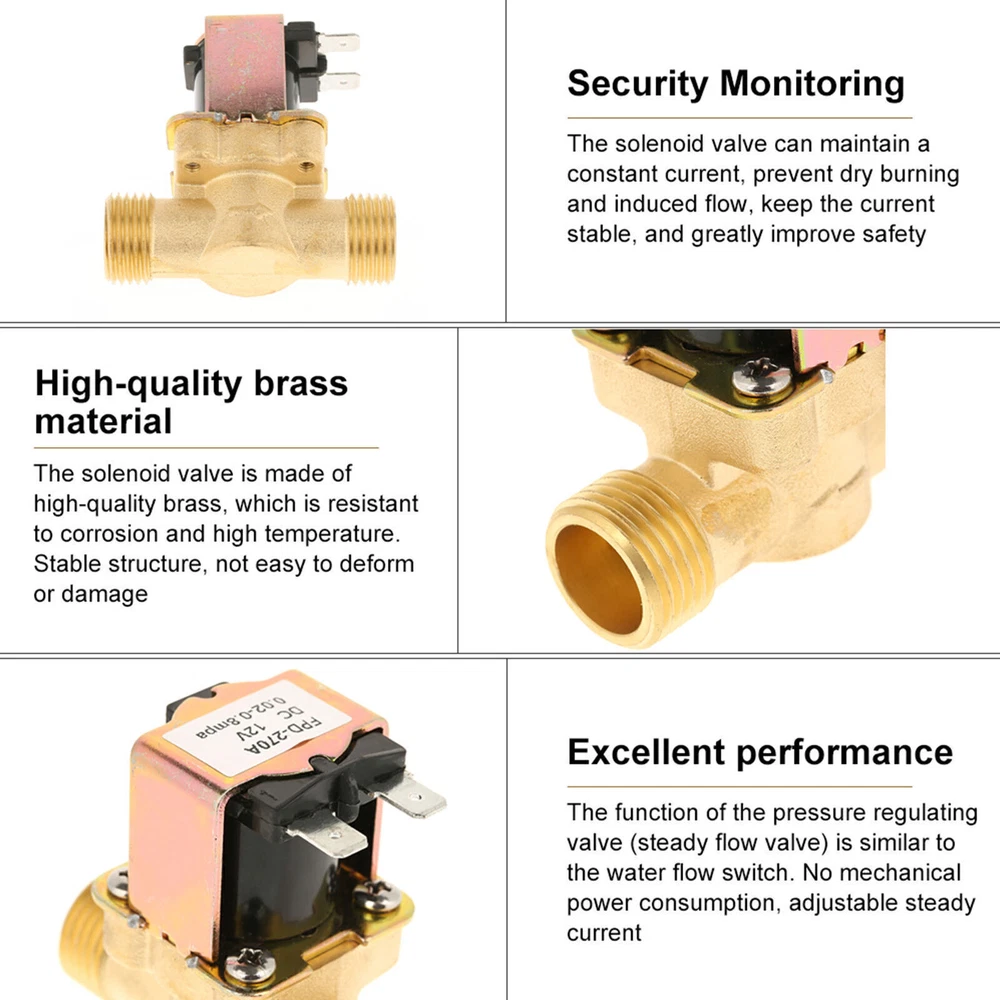 Security Monitoring

The solenoid valve can maintain a constant current, prevent dry burning and induced flow, keep the current stable, and greatly improve safety

High-quality brass material

The solenoid valve is made of high-quality brass, which is resistant to corrosion and high temperature. Stable structure, not easy to deform or damage

FPD-270A
DC 12V
0.02-0.8mpa

Excellent performance

The function of the pressure regulating valve (steady flow valve) is similar to the water flow switch. No mechanical power consumption, adjustable steady current