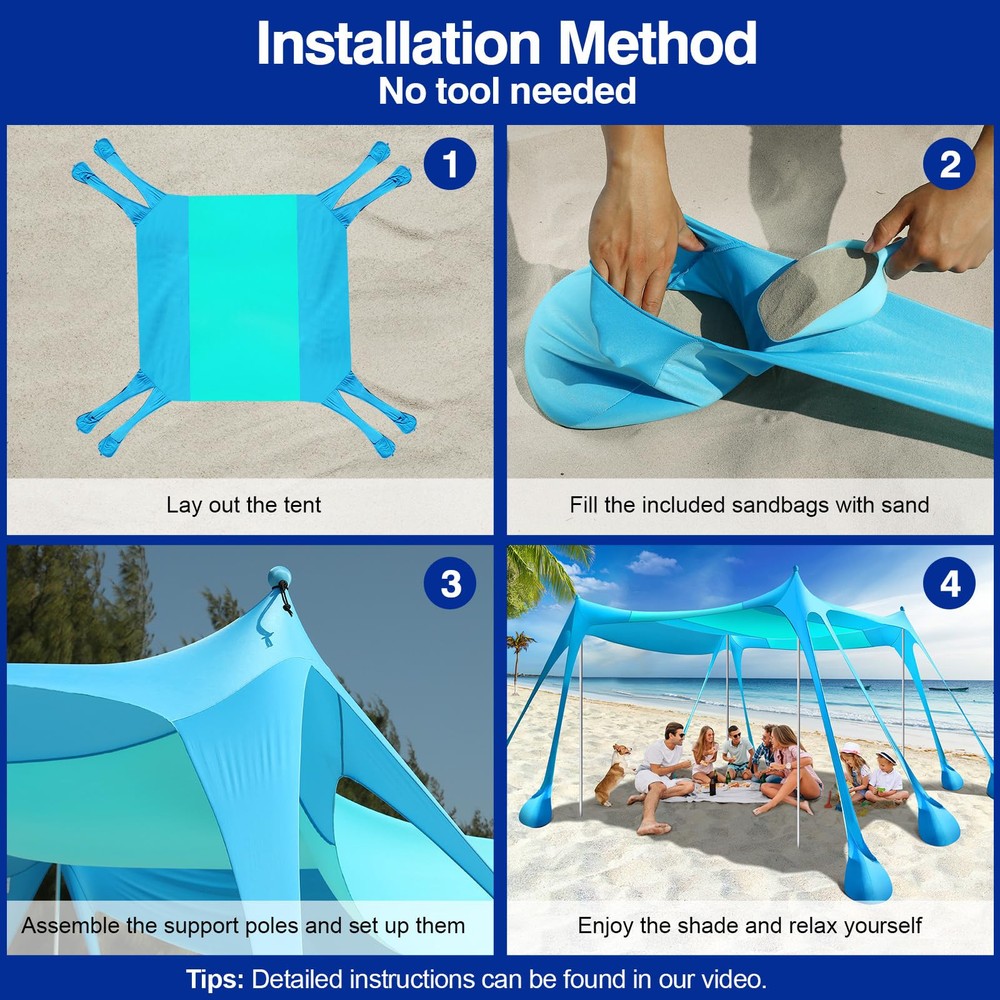 Installation Method
No tool needed

1
Lay out the tent

2
Fill the included sandbags with sand

3
Assemble the support poles and set up them

4
Enjoy the shade and relax yourself

Tips: Detailed instructions can be found in our video.