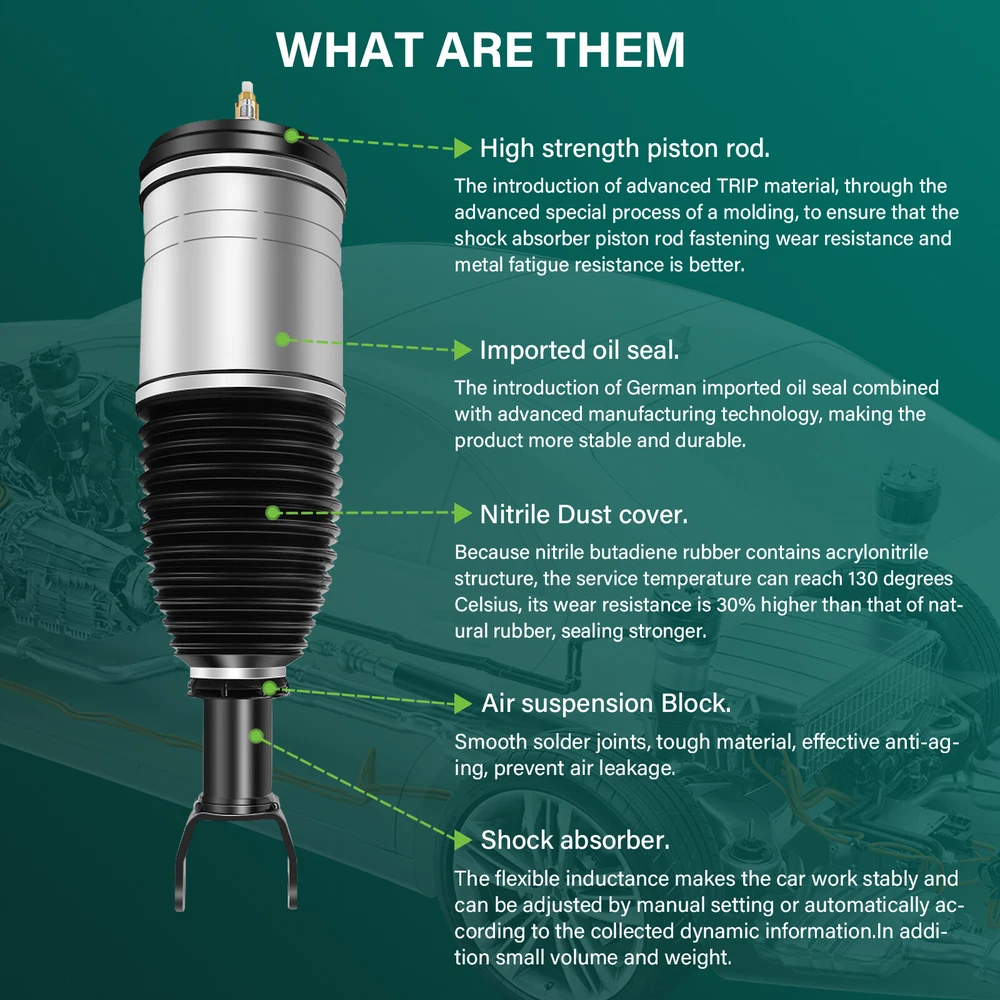 WHAT ARE THEM

High strength piston rod.

The introduction of advanced TRIP material, through the advanced special process of a molding, to ensure that the shock absorber piston rod fastening wear resistance and metal fatigue resistance is better.

Imported oil seal.

The introduction of German imported oil seal combined with advanced manufacturing technology, making the product more stable and durable.

Nitrile Dust cover.

Because nitrile butadiene rubber contains acrylonitrile structure, the service temperature can reach 130 degrees Celsius, its wear resistance is 30% higher than that of natural rubber, sealing stronger.

Air suspension Block.

Smooth solder joints, tough material, effective anti-aging, prevent air leakage.

Shock absorber.

The flexible inductance makes the car work stably and can be adjusted by manual setting or automatically according to the collected dynamic information.In addition small volume and weight.