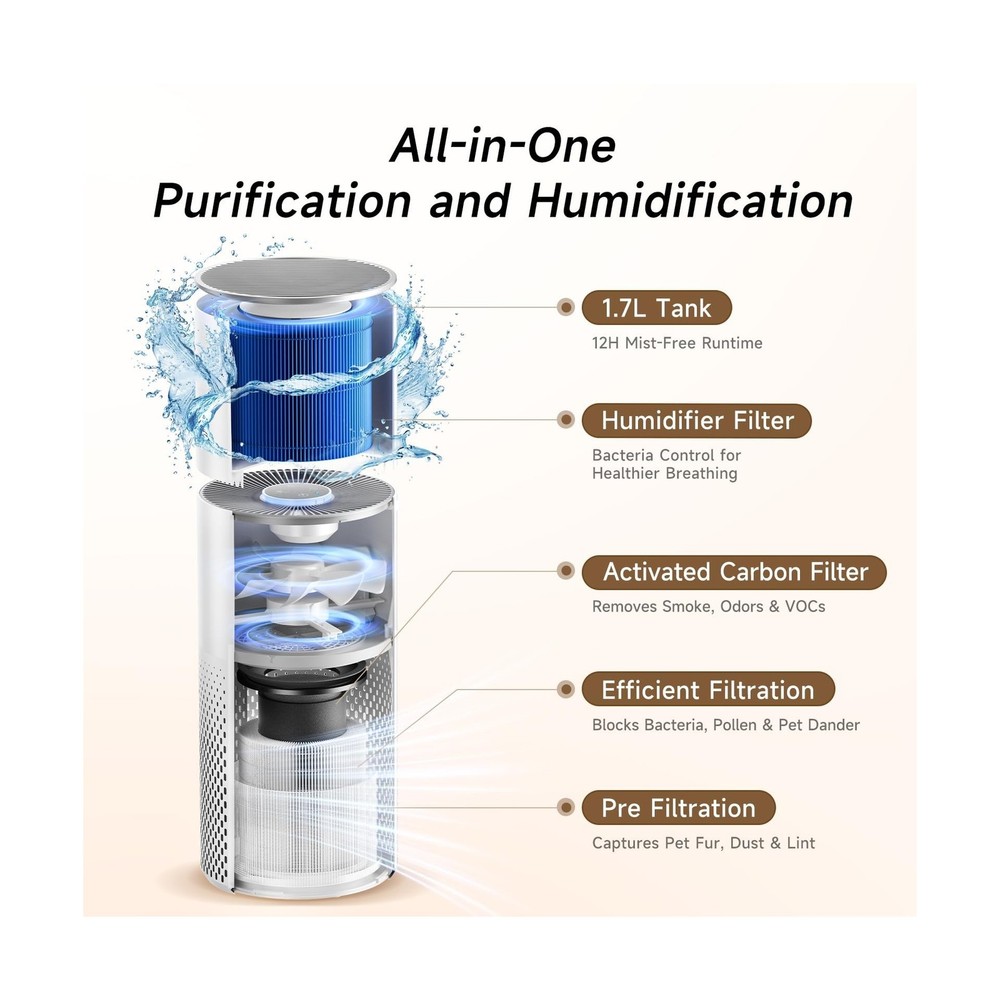 All-in-One
Purification and Humidification

1.7L Tank
12H Mist-Free Runtime

Humidifier Filter
Bacteria Control for Healthier Breathing

Activated Carbon Filter
Removes Smoke, Odors & VOCs

Efficient Filtration
Blocks Bacteria, Pollen & Pet Dander

Pre Filtration
Captures Pet Fur, Dust & Lint