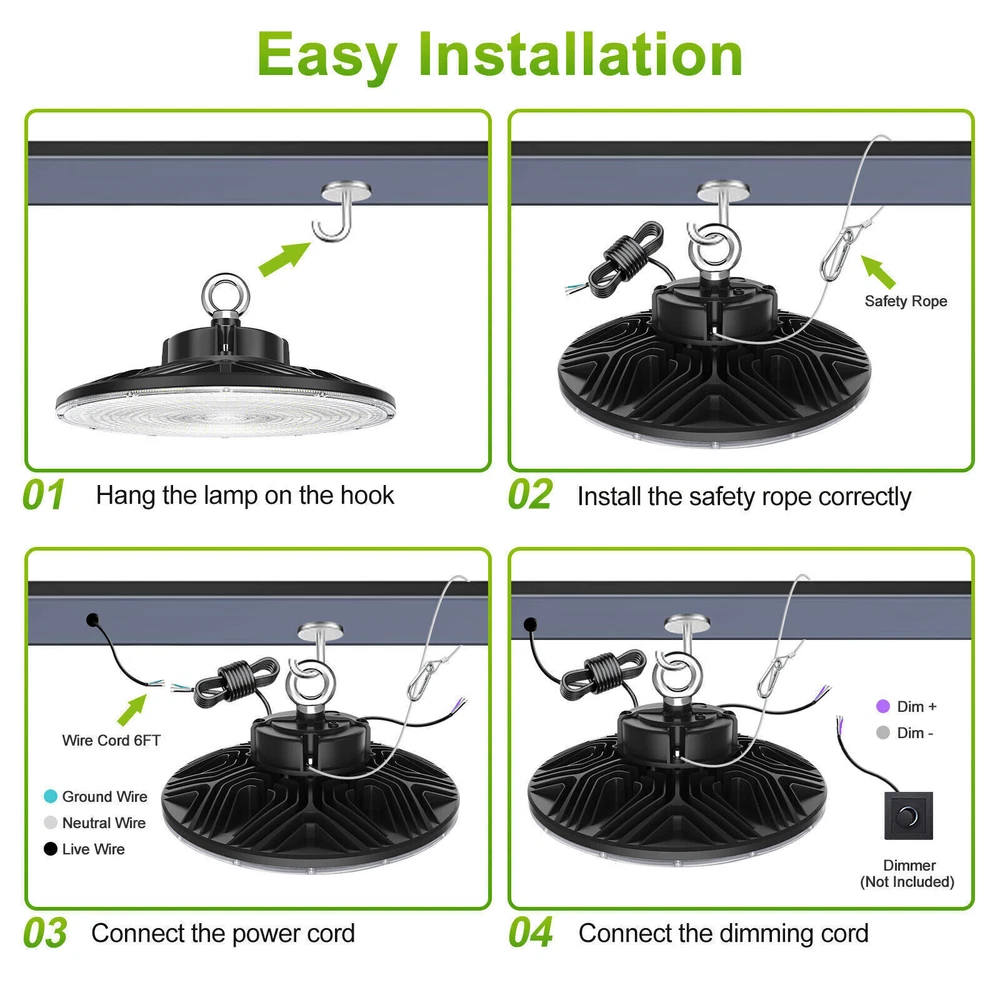 Easy Installation

01 Hang the lamp on the hook

Safety Rope

02 Install the safety rope correctly

Wire Cord 6FT

Ground Wire
Neutral Wire
Live Wire

03 Connect the power cord

Dim +
Dim -

Dimmer
(Not Included)

04 Connect the dimming cord