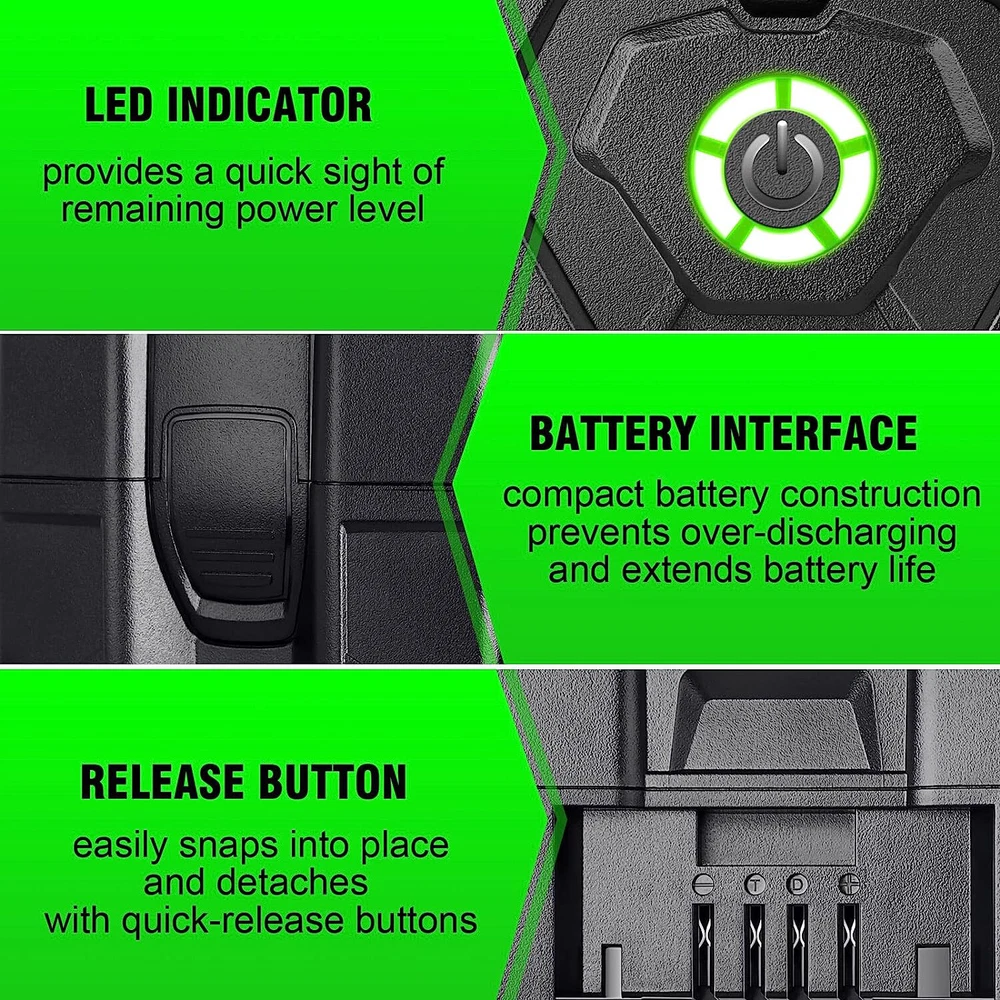 LED INDICATOR

provides a quick sight of remaining power level

BATTERY INTERFACE

compact battery construction prevents over-discharging and extends battery life

RELEASE BUTTON

easily snaps into place and detaches with quick-release buttons

−
T
D
+