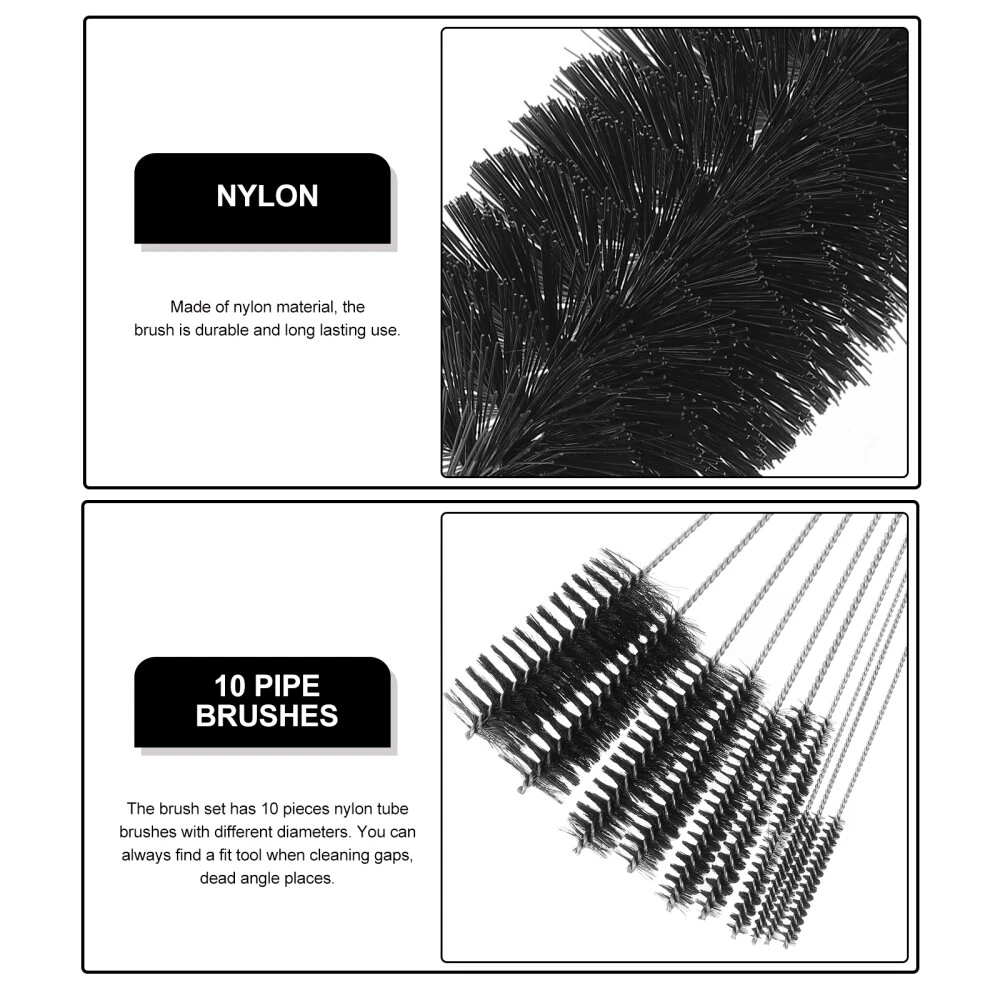 NYLON

Made of nylon material, the brush is durable and long lasting use.

10 PIPE BRUSHES

The brush set has 10 pieces nylon tube brushes with different diameters. You can always find a fit tool when cleaning gaps, dead angle places.