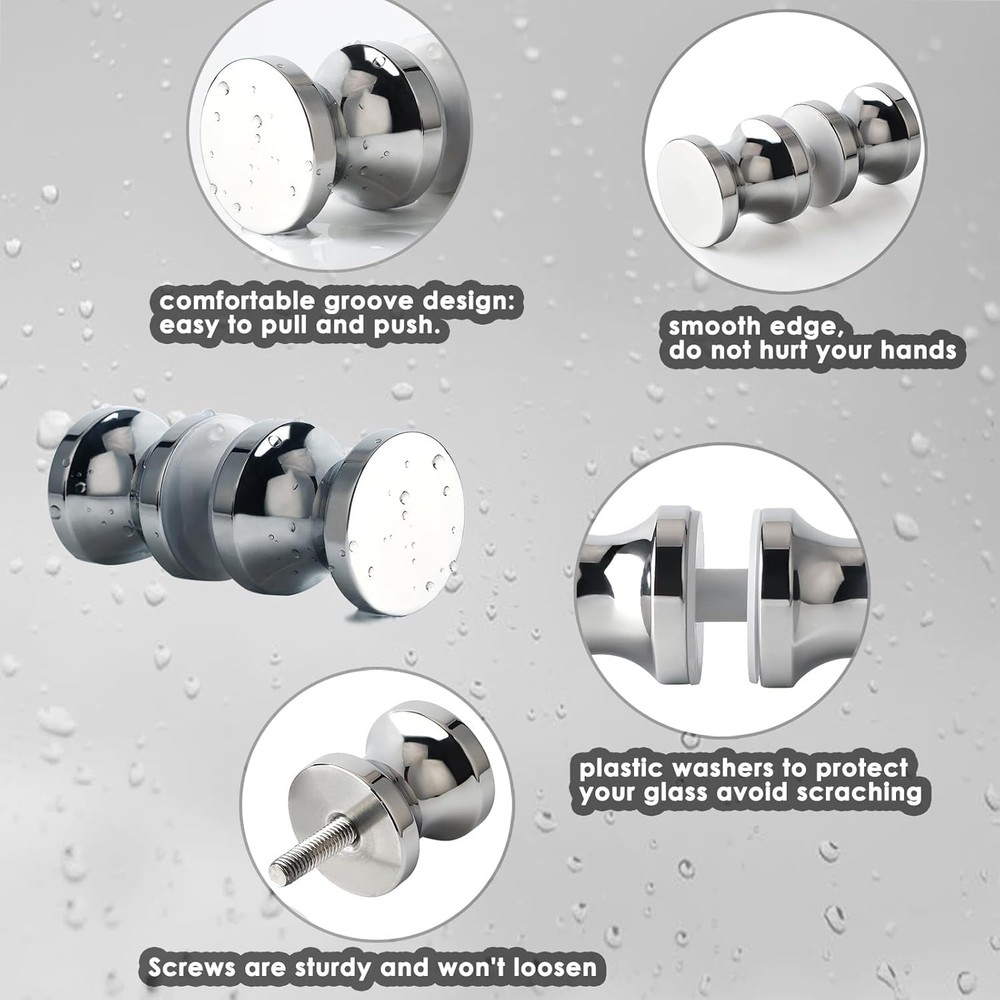 comfortable groove design:
easy to pull and push.

smooth edge,
do not hurt your hands

plastic washers to protect
your glass avoid scraching

Screws are sturdy and won't loosen