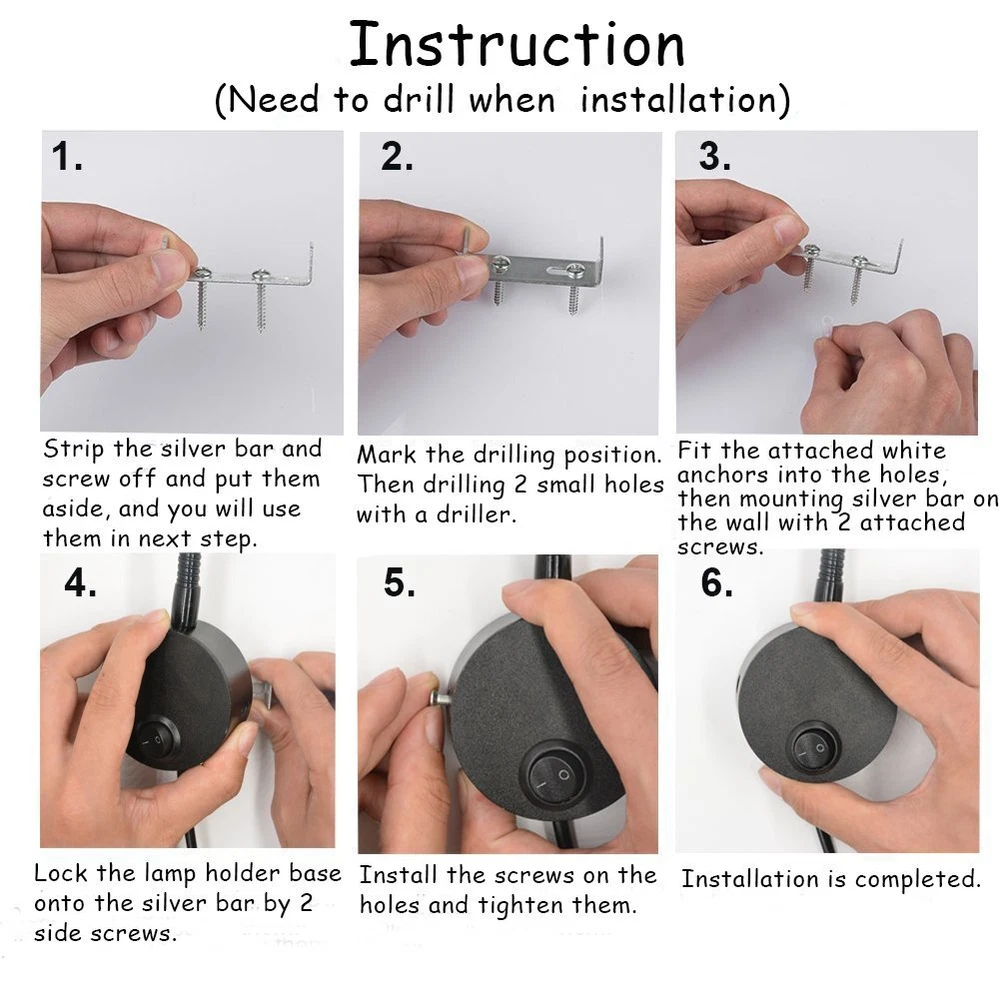 Instruction
(Need to drill when installation)

1.

Strip the silver bar and screw off and put them aside, and you will use them in next step.

2.

Mark the drilling position. Then drilling 2 small holes with a driller.

3.

Fit the attached white anchors into the holes, then mounting silver bar on the wall with 2 attached screws.

4.

Lock the lamp holder base onto the silver bar by 2 side screws.

5.

Install the screws on the holes and tighten them.

6.

Installation is completed.