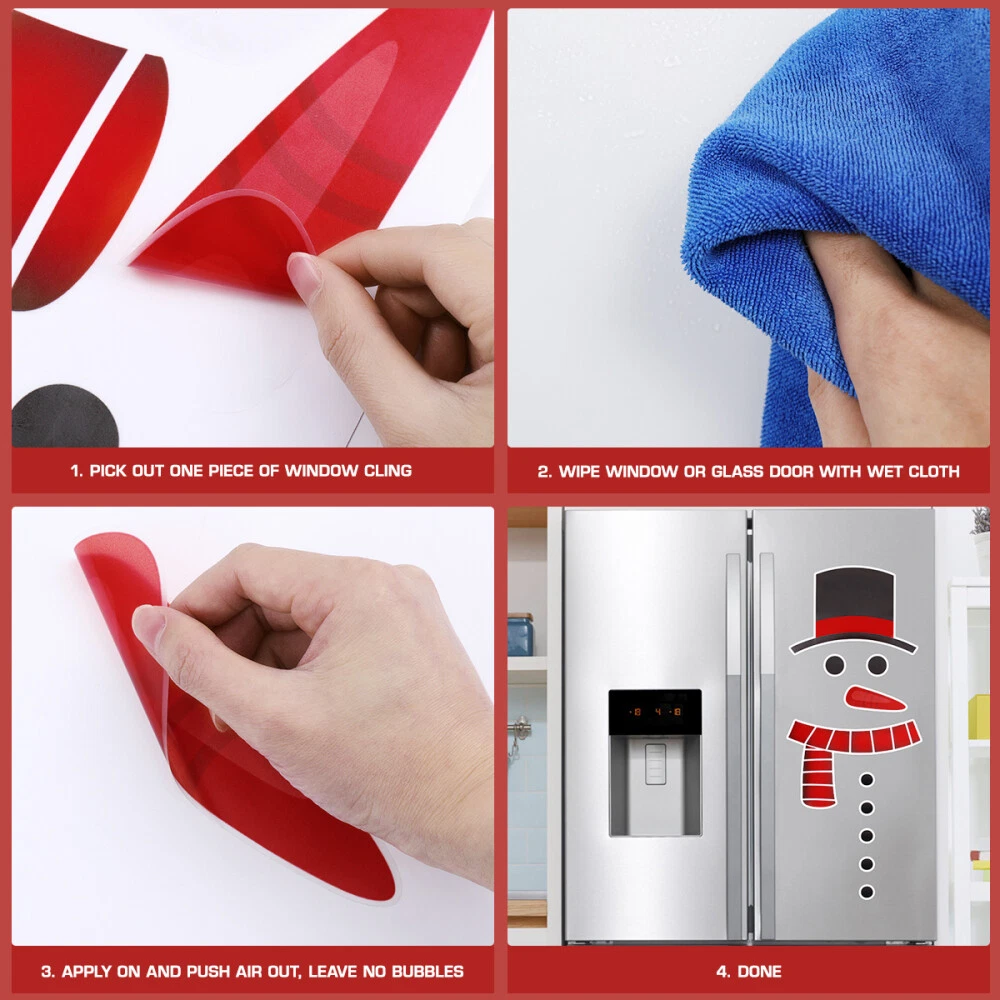 1. PICK OUT ONE PIECE OF WINDOW CLING

2. WIPE WINDOW OR GLASS DOOR WITH WET CLOTH

3. APPLY ON AND PUSH AIR OUT, LEAVE NO BUBBLES

4. DONE