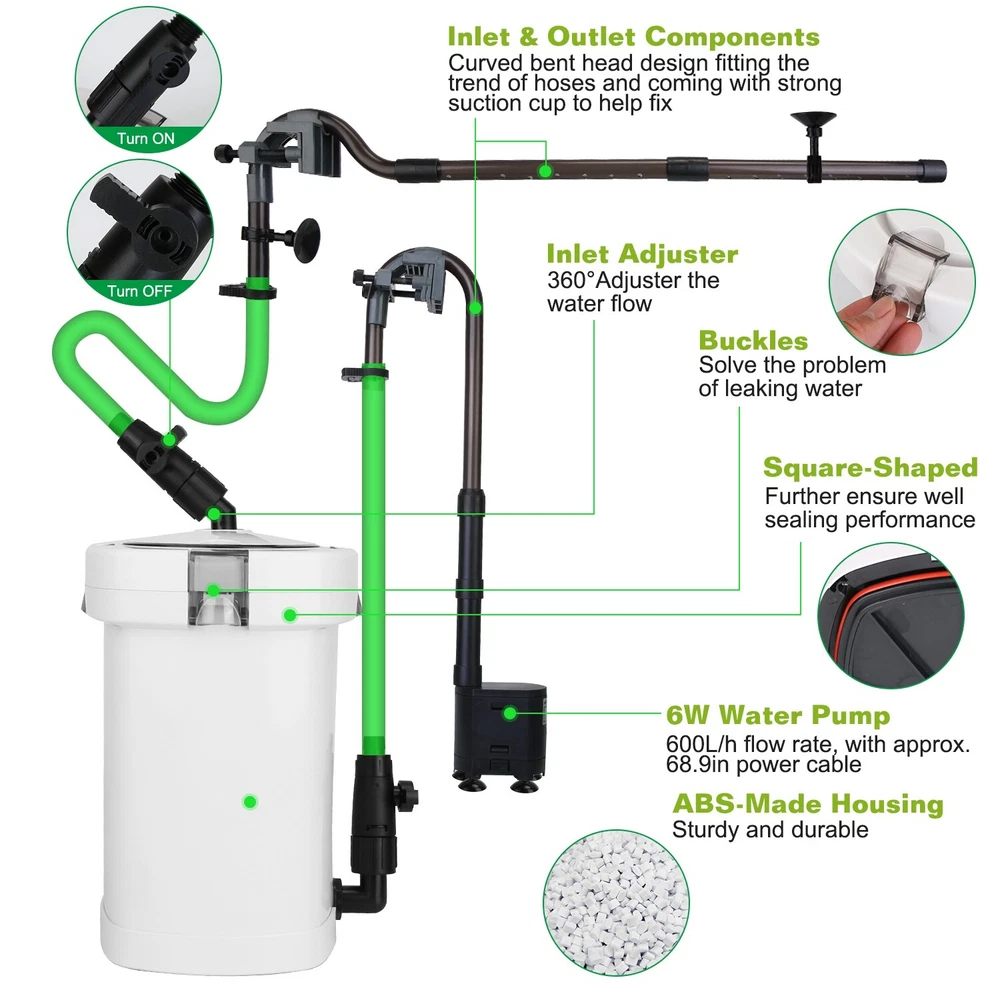 Turn ON

Turn OFF

Inlet & Outlet Components
Curved bent head design fitting the trend of hoses and coming with strong suction cup to help fix

Inlet Adjuster
360°Adjuster the water flow

Buckles
Solve the problem of leaking water

Square-Shaped
Further ensure well sealing performance

6W Water Pump
600L/h flow rate, with approx. 68.9in power cable

ABS-Made Housing
Sturdy and durable