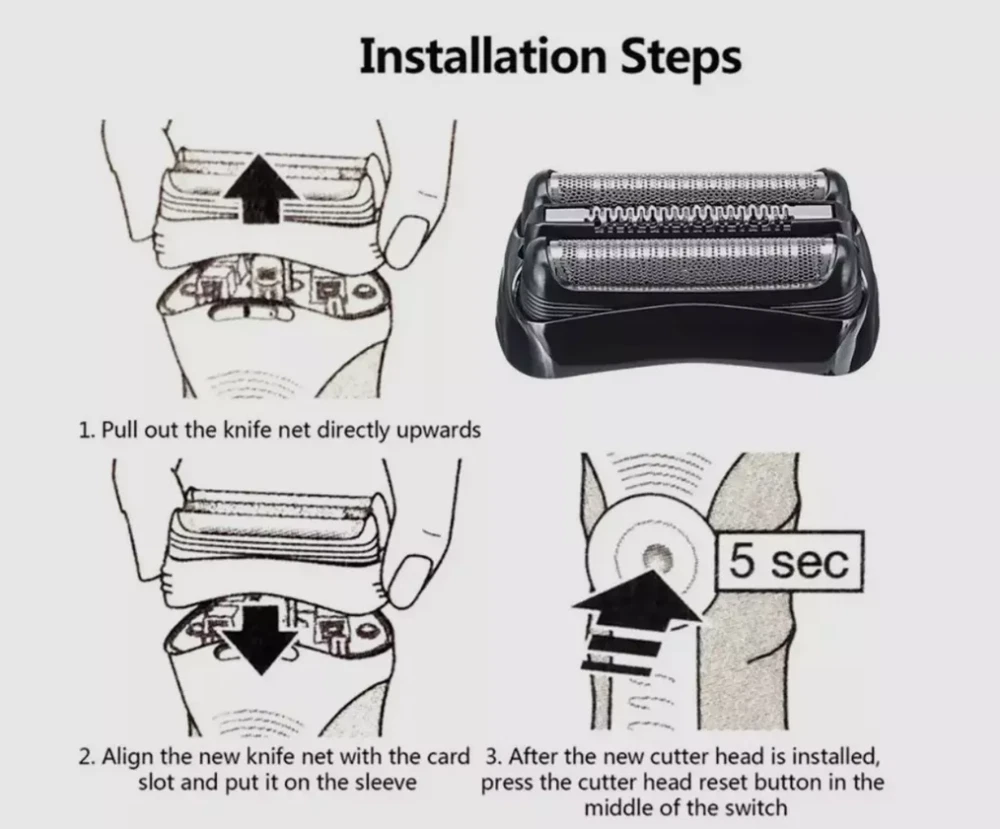 Installation Steps

1. Pull out the knife net directly upwards

5 sec

2. Align the new knife net with the card slot and put it on the sleeve

3. After the new cutter head is installed, press the cutter head reset button in the middle of the switch