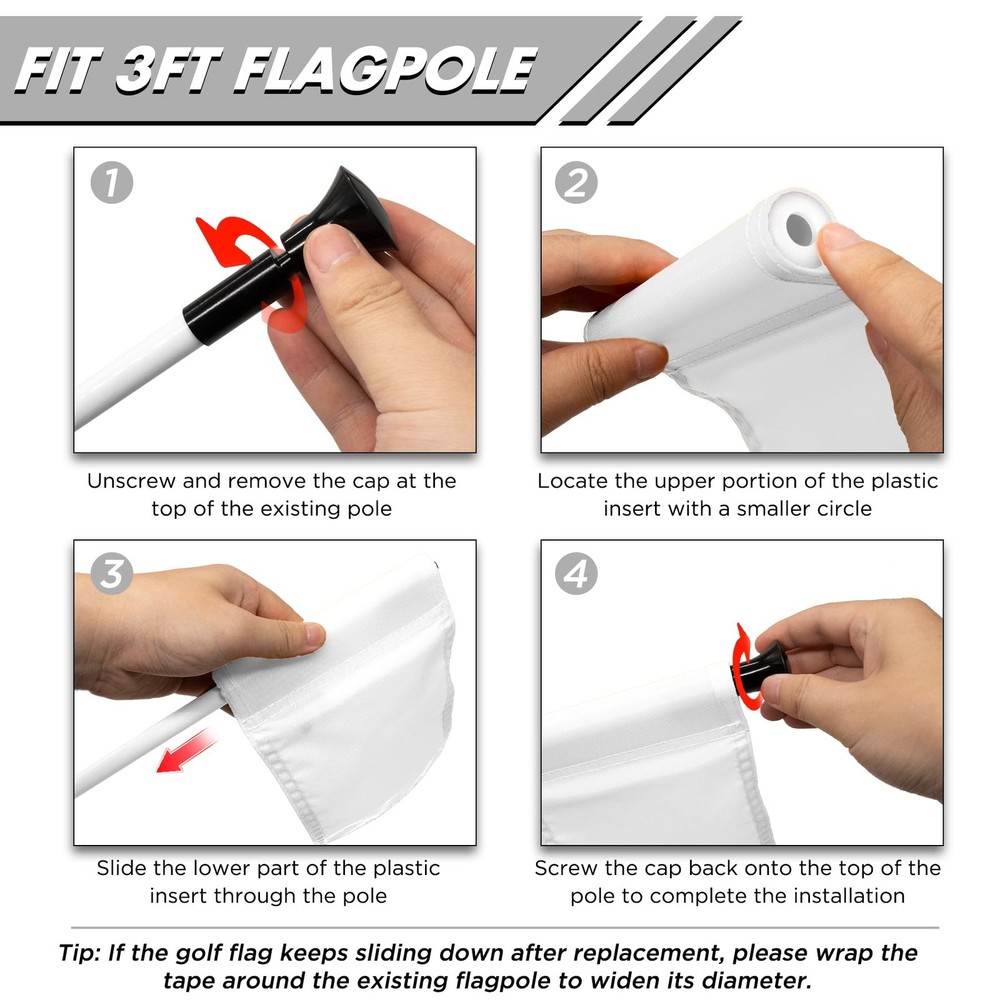 FIT 3FT FLAGPOLE

1

Unscrew and remove the cap at the top of the existing pole

2

Locate the upper portion of the plastic insert with a smaller circle

3

Slide the lower part of the plastic insert through the pole

4

Screw the cap back onto the top of the pole to complete the installation

Tip: If the golf flag keeps sliding down after replacement, please wrap the tape around the existing flagpole to widen its diameter.