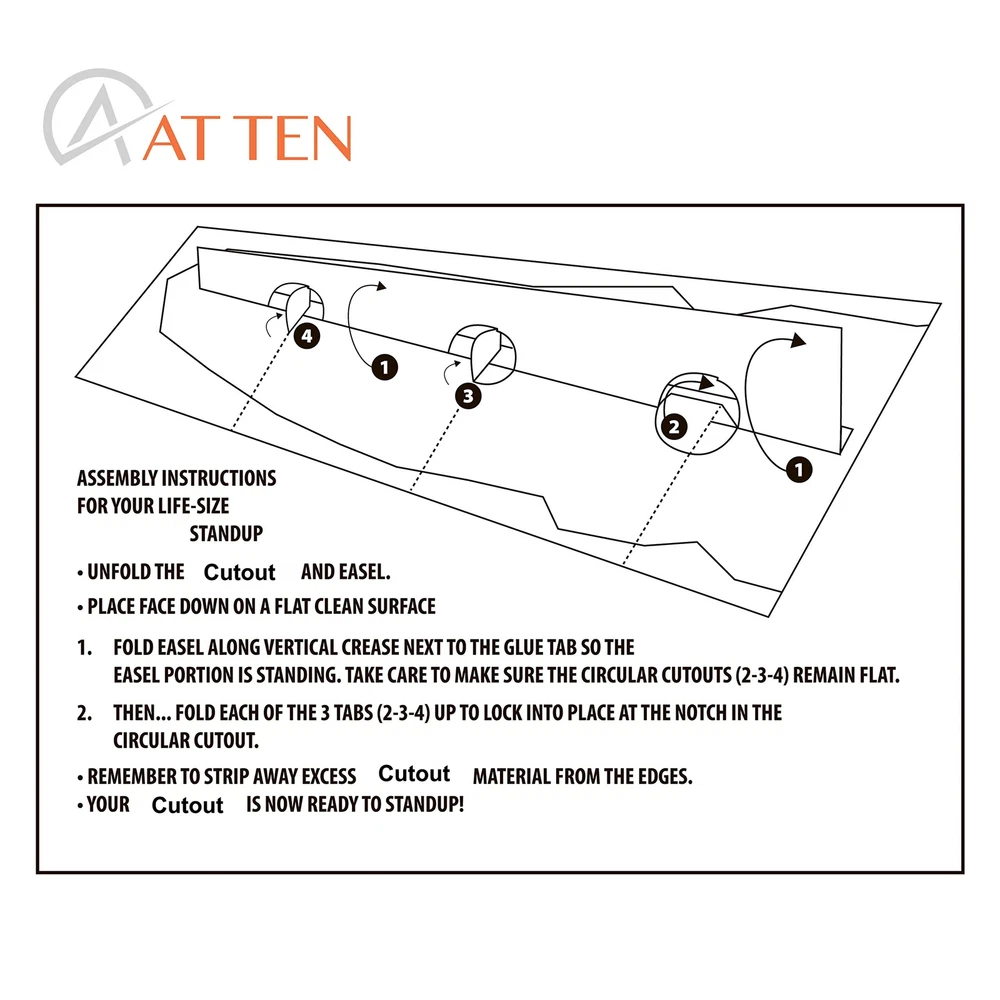 AT TEN

4
1
3
2
1

ASSEMBLY INSTRUCTIONS
FOR YOUR LIFE-SIZE
STANDUP

• UNFOLD THE Cutout AND EASEL.

• PLACE FACE DOWN ON A FLAT CLEAN SURFACE

1. FOLD EASEL ALONG VERTICAL CREASE NEXT TO THE GLUE TAB SO THE EASEL PORTION IS STANDING. TAKE CARE TO MAKE SURE THE CIRCULAR CUTOUTS (2-3-4) REMAIN FLAT.

2. THEN... FOLD EACH OF THE 3 TABS (2-3-4) UP TO LOCK INTO PLACE AT THE NOTCH IN THE CIRCULAR CUTOUT.

• REMEMBER TO STRIP AWAY EXCESS Cutout MATERIAL FROM THE EDGES.
• YOUR Cutout IS NOW READY TO STANDUP!