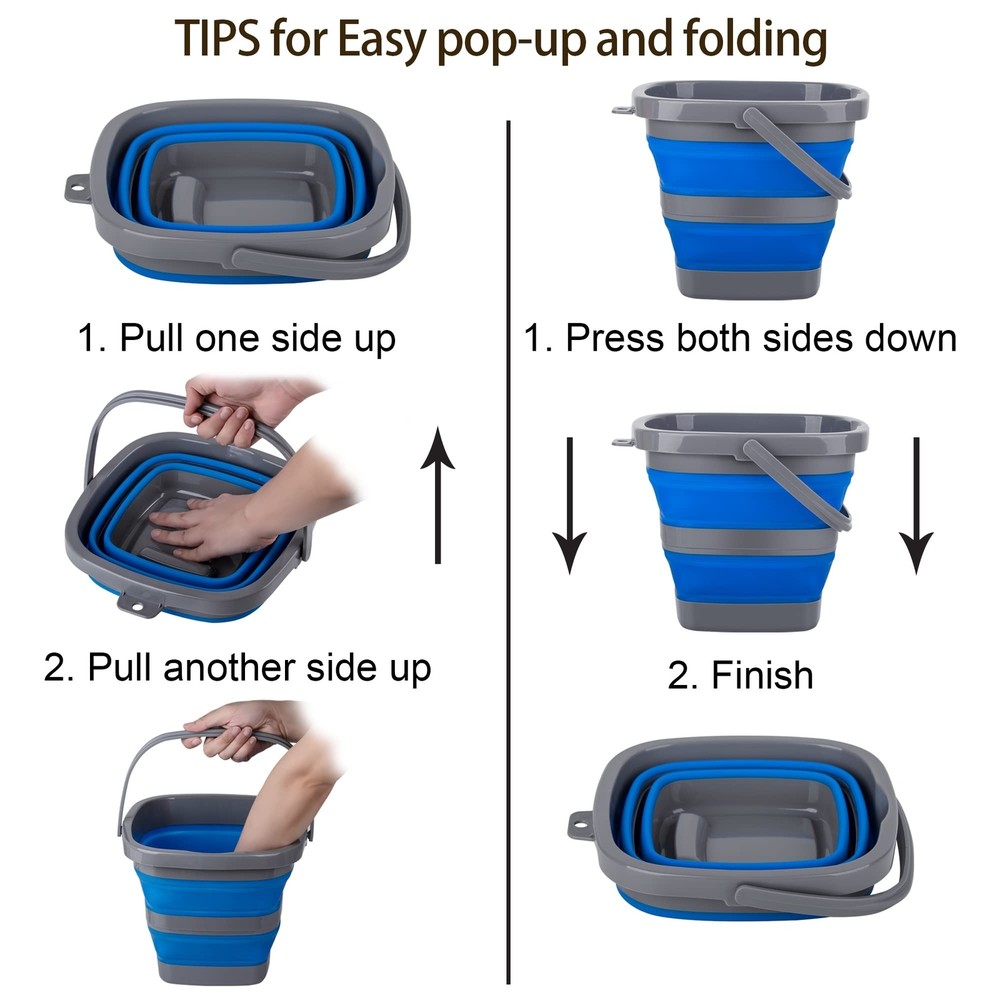 TIPS for Easy pop-up and folding

1. Pull one side up

2. Pull another side up

1. Press both sides down

2. Finish