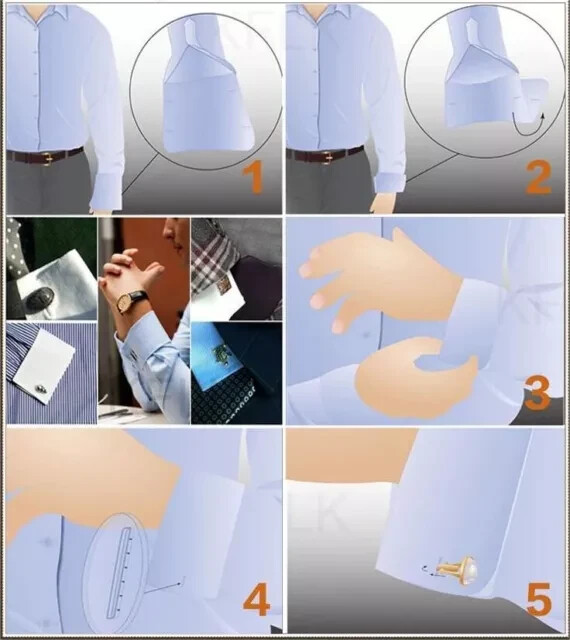 1

2

3

4

5